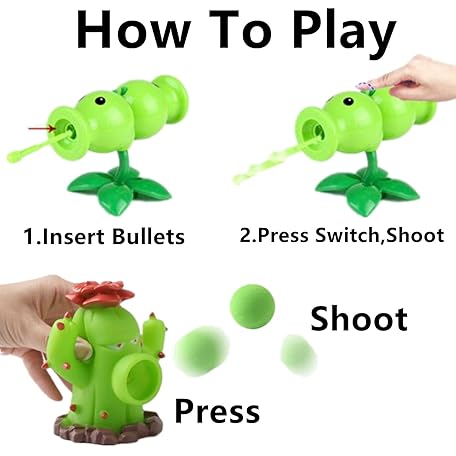 How To Play

1.Insert Bullets

2.Press Switch,Shoot

Shoot

Press