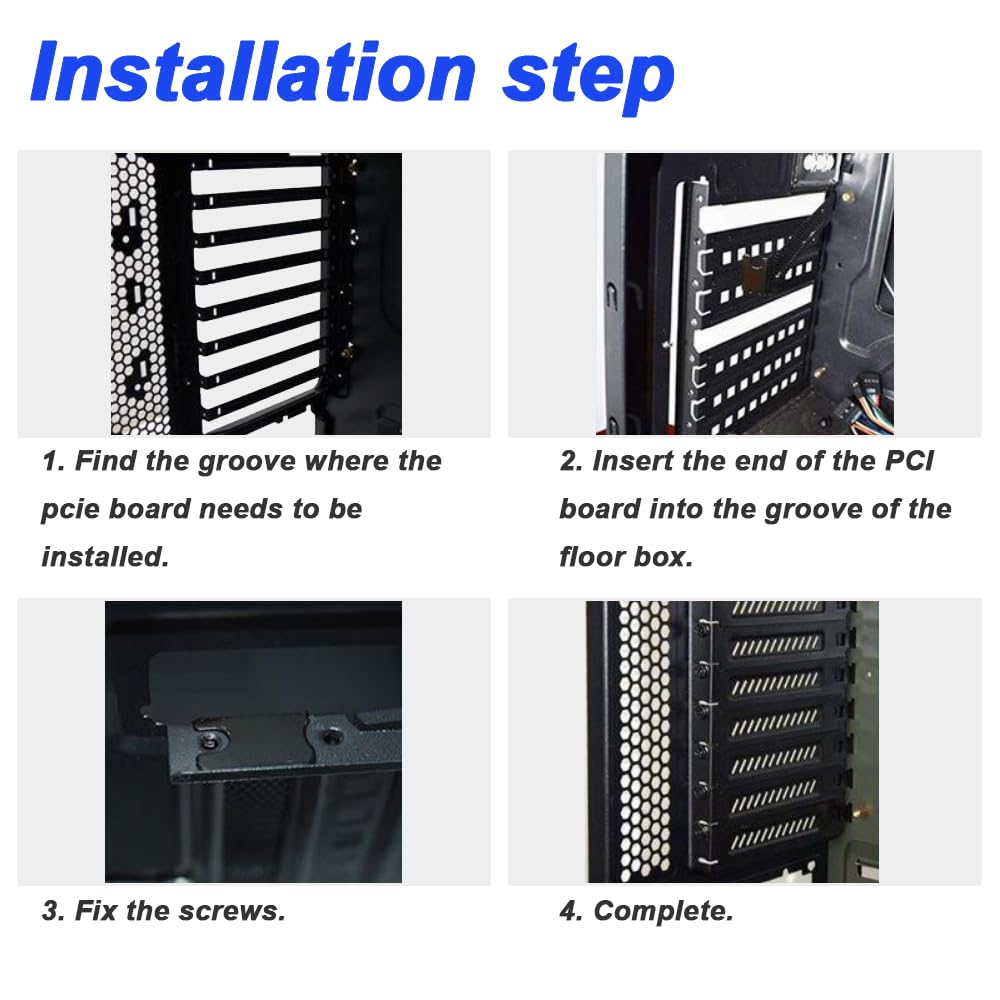 Installation step

1. Find the groove where the pcie board needs to be installed.

2. Insert the end of the PCI board into the groove of the floor box.

3. Fix the screws.

4. Complete.