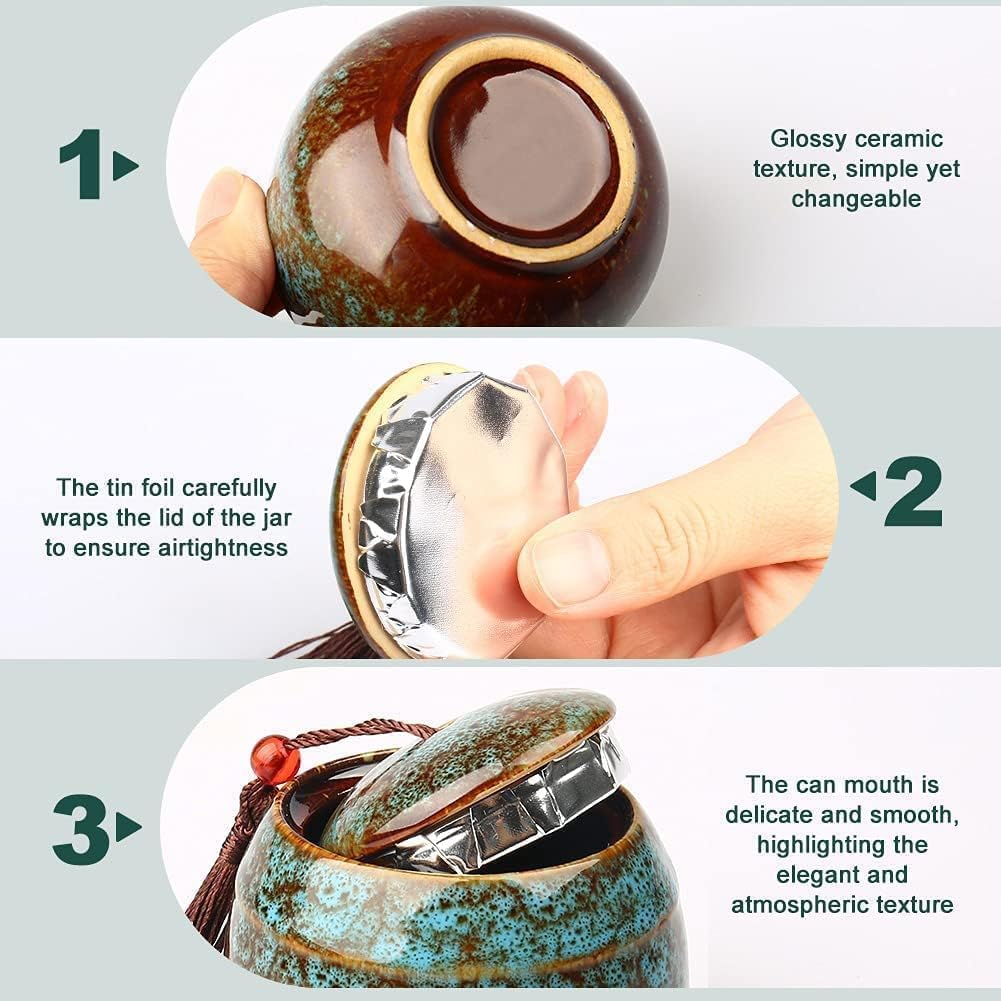 1

Glossy ceramic texture, simple yet changeable

The tin foil carefully wraps the lid of the jar to ensure airtightness

2

3

The can mouth is delicate and smooth, highlighting the elegant and atmospheric texture