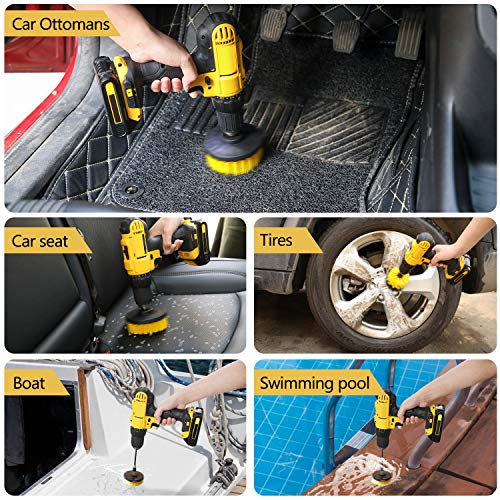 Car Ottomans

Car seat

Tires

Boat

Swimming pool