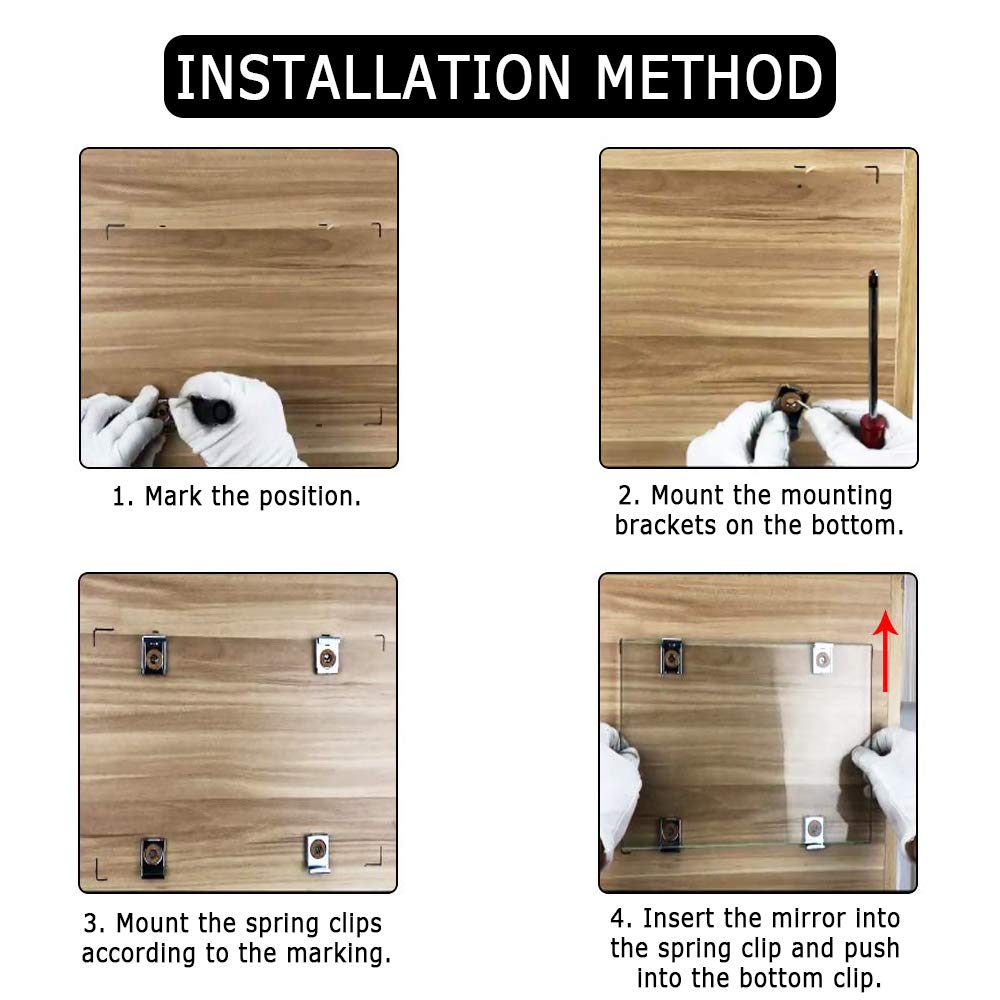 INSTALLATION METHOD

1. Mark the position.

2. Mount the mounting brackets on the bottom.

3. Mount the spring clips according to the marking.

4. Insert the mirror into the spring clip and push into the bottom clip.