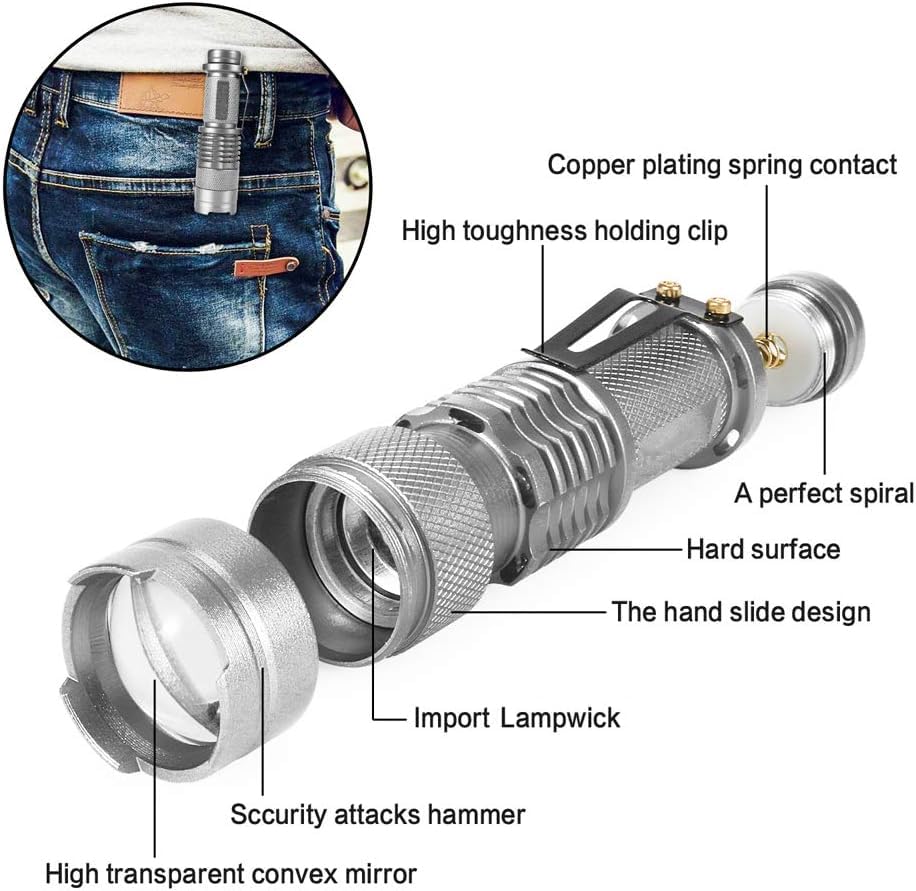 Copper plating spring contact

High toughness holding clip

A perfect spiral

Hard surface

The hand slide design

Import Lampwick

Sccurity attacks hammer

High transparent convex mirror