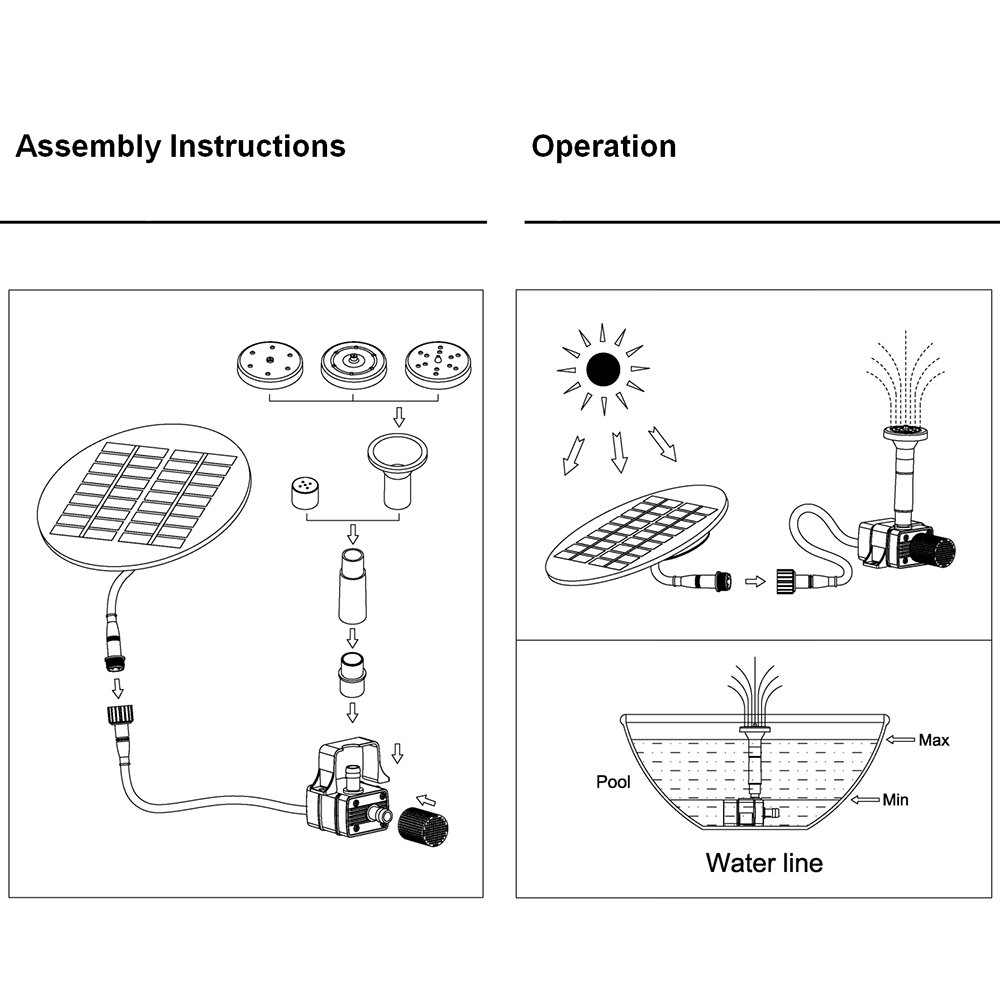 Assembly Instructions

Operation

Max

Pool

Min

Water line