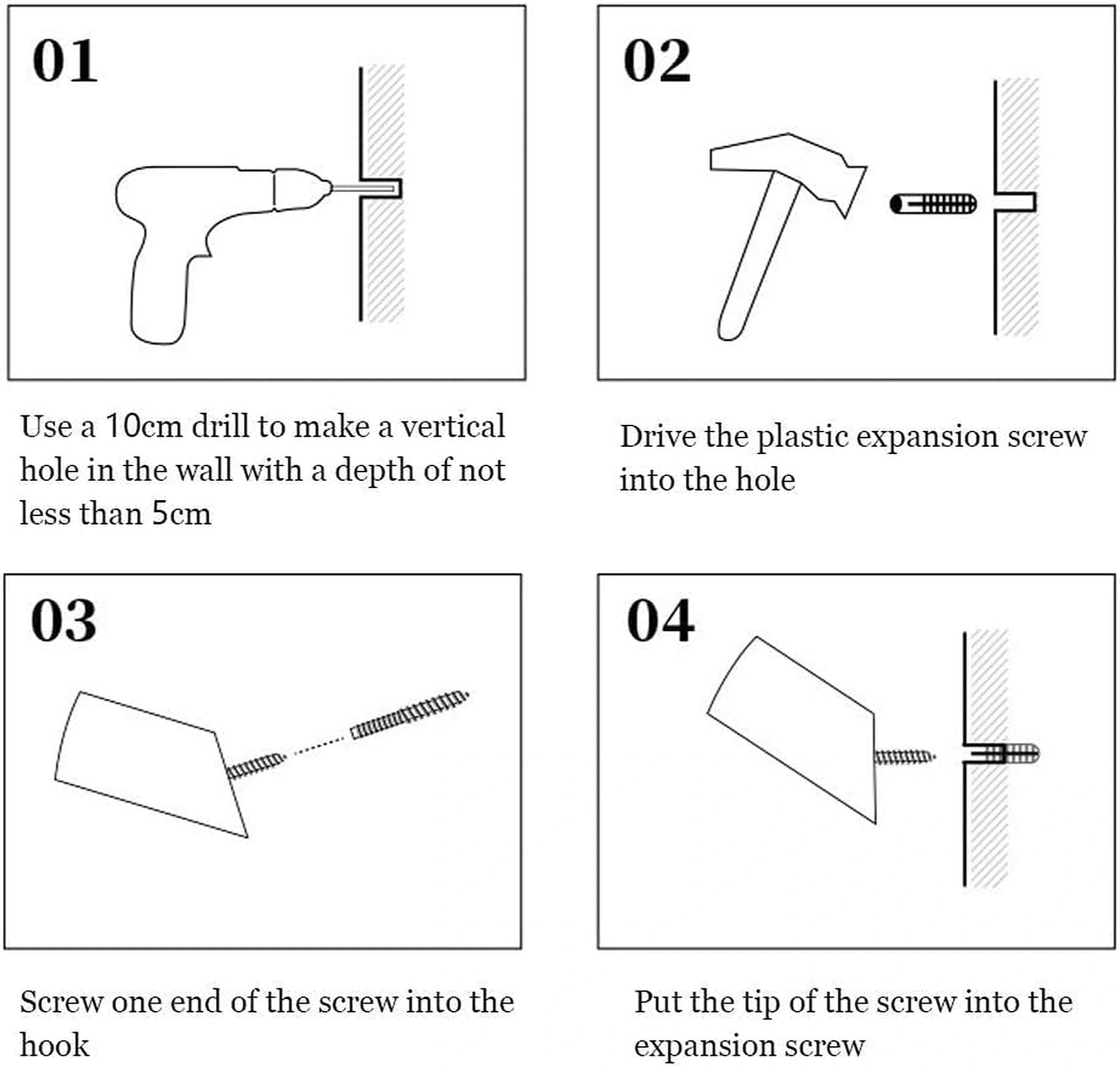 01

Use a 10cm drill to make a vertical hole in the wall with a depth of not less than 5cm

02

Drive the plastic expansion screw into the hole

03

Screw one end of the screw into the hook

04

Put the tip of the screw into the expansion screw