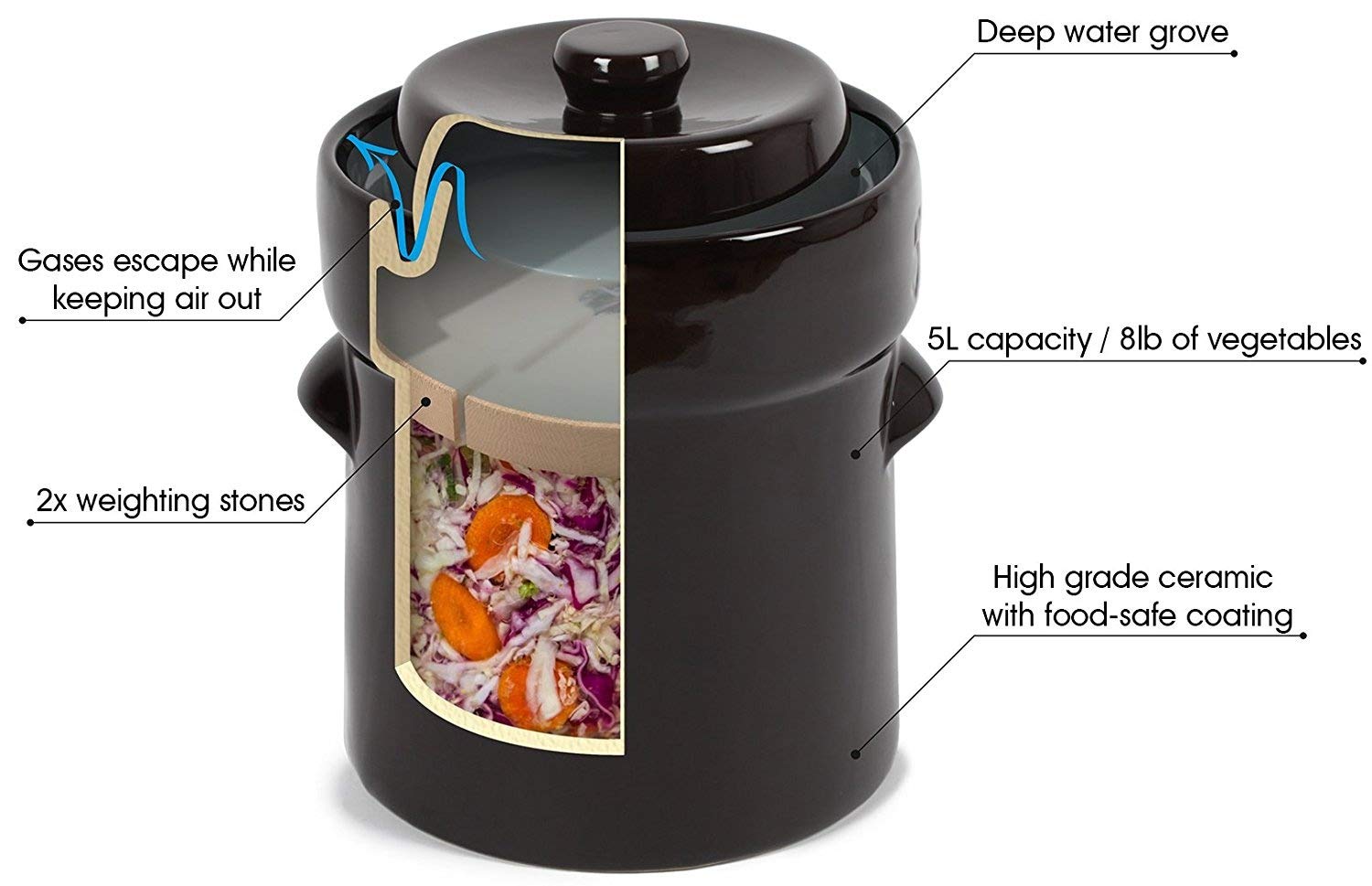 Deep water grove

Gases escape while keeping air out

5L capacity / 8lb of vegetables

2x weighting stones

High grade ceramic with food-safe coating