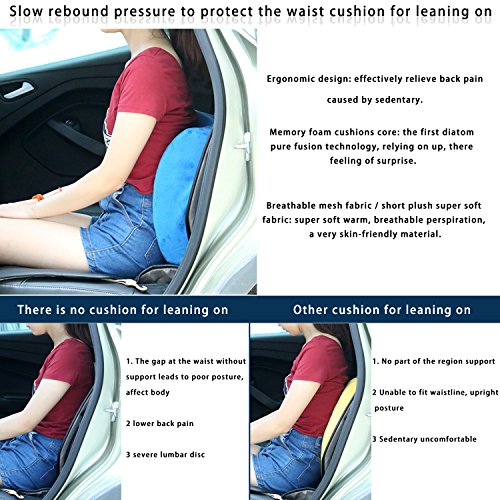 Slow rebound pressure to protect the waist cushion for leaning on

Ergonomic design: effectively relieve back pain caused by sedentary.

Memory foam cushions core: the first diatom pure fusion technology, relying on up, there feeling of surprise.

Breathable mesh fabric / short plush super soft fabric: super soft warm, breathable perspiration, a very skin-friendly material.

There is no cushion for leaning on

1. The gap at the waist without support leads to poor posture, affect body

2 lower back pain

3 severe lumbar disc

Other cushion for leaning on

1. No part of the region support

2 Unable to fit waistline, upright posture

3 Sedentary uncomfortable