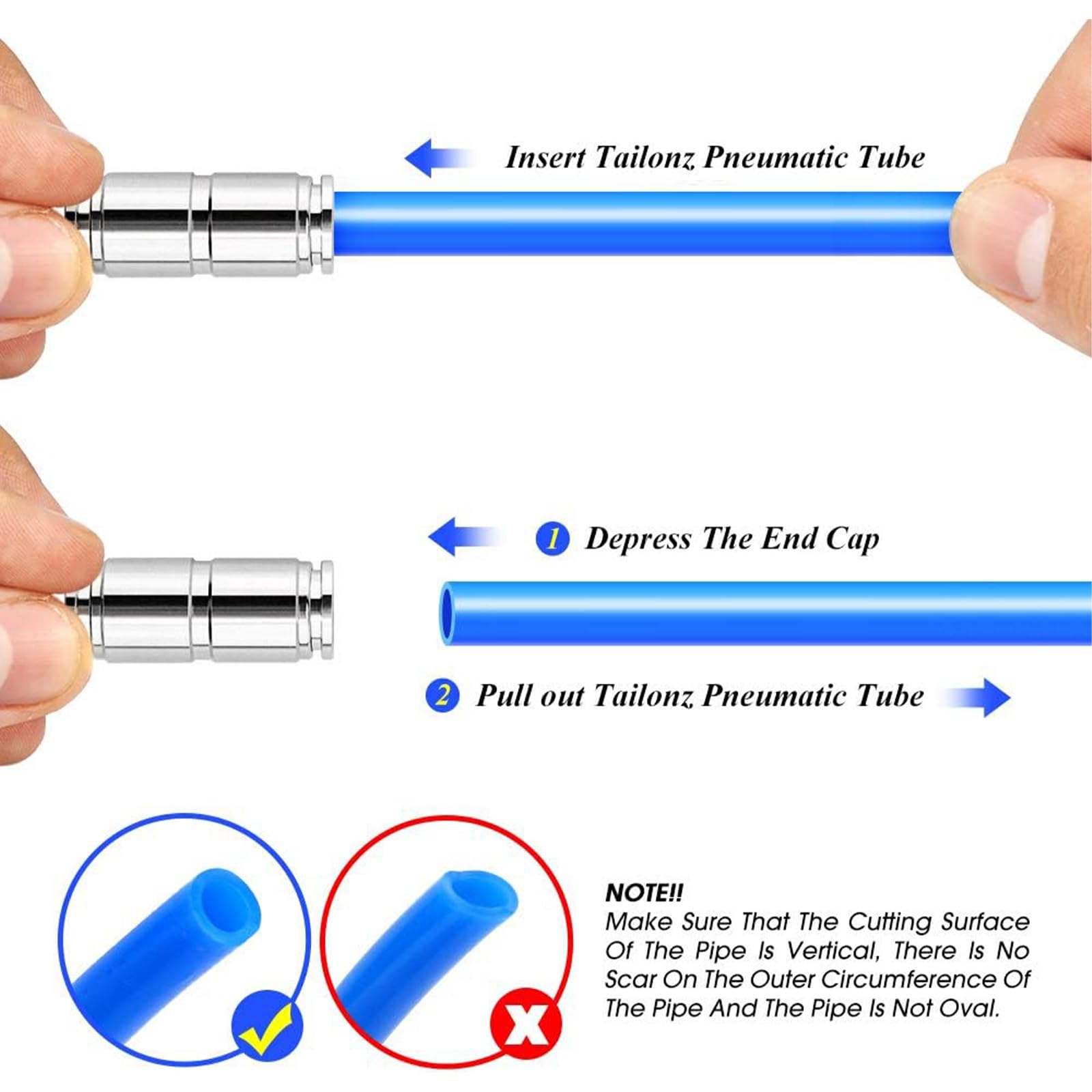 Insert Tailonz Pneumatic Tube

1 Depress The End Cap

2 Pull out Tailonz Pneumatic Tube

NOTE!!
Make Sure That The Cutting Surface Of The Pipe Is Vertical, There Is No Scar On The Outer Circumference Of The Pipe And The Pipe Is Not Oval.