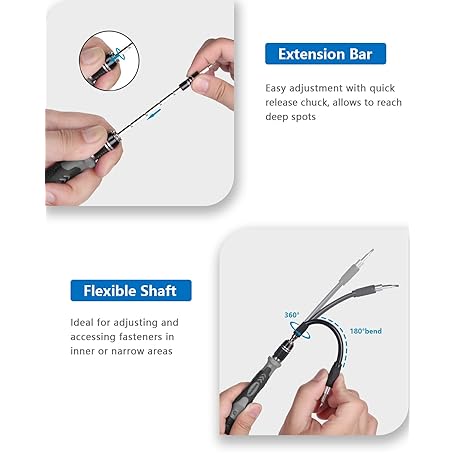 Extension Bar

Easy adjustment with quick release chuck, allows to reach deep spots

Flexible Shaft

Ideal for adjusting and accessing fasteners in inner or narrow areas

360°

180°bend