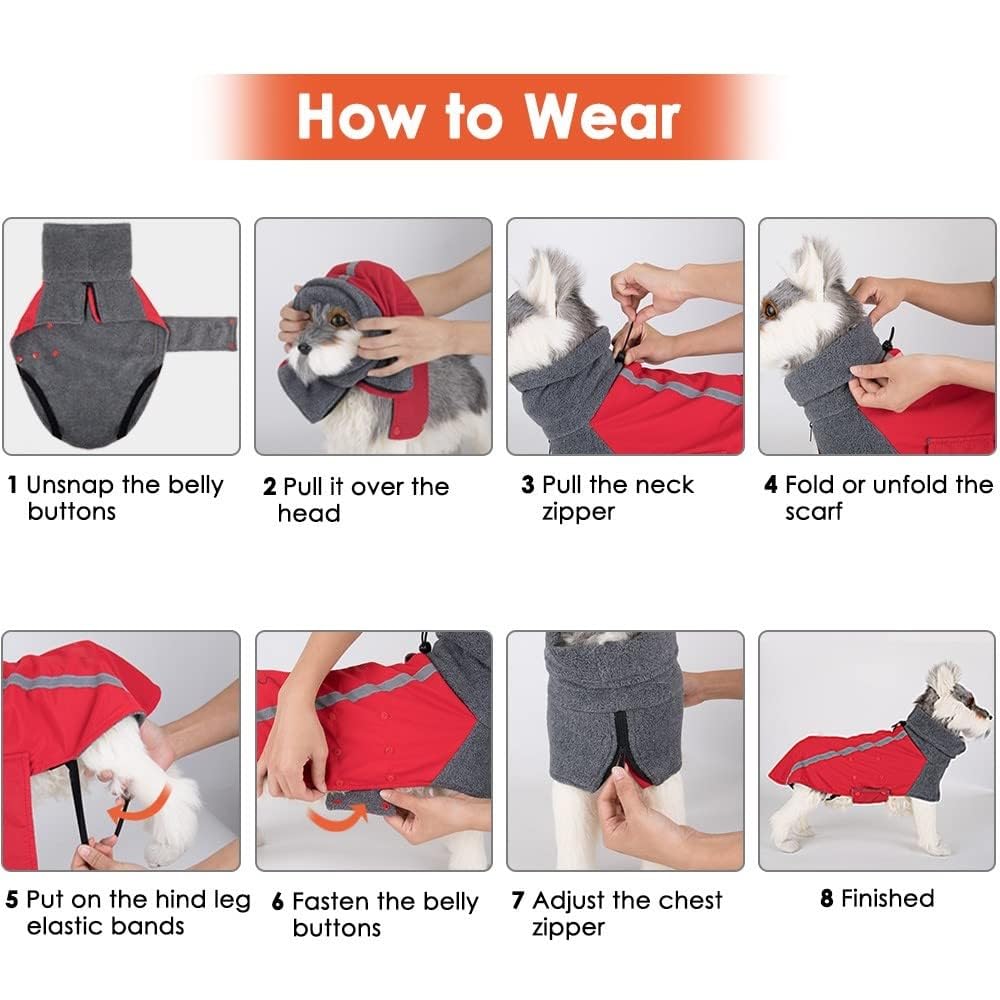 How to Wear

1 Unsnap the belly buttons

2 Pull it over the head

3 Pull the neck zipper

4 Fold or unfold the scarf

5 Put on the hind leg elastic bands

6 Fasten the belly buttons

7 Adjust the chest zipper

8 Finished