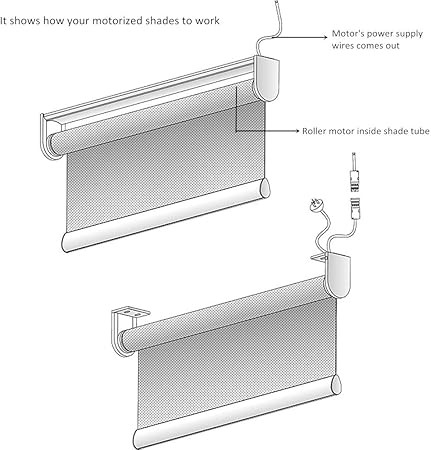 It shows how your motorized shades to work

Motor's power supply wires comes out

Roller motor inside shade tube