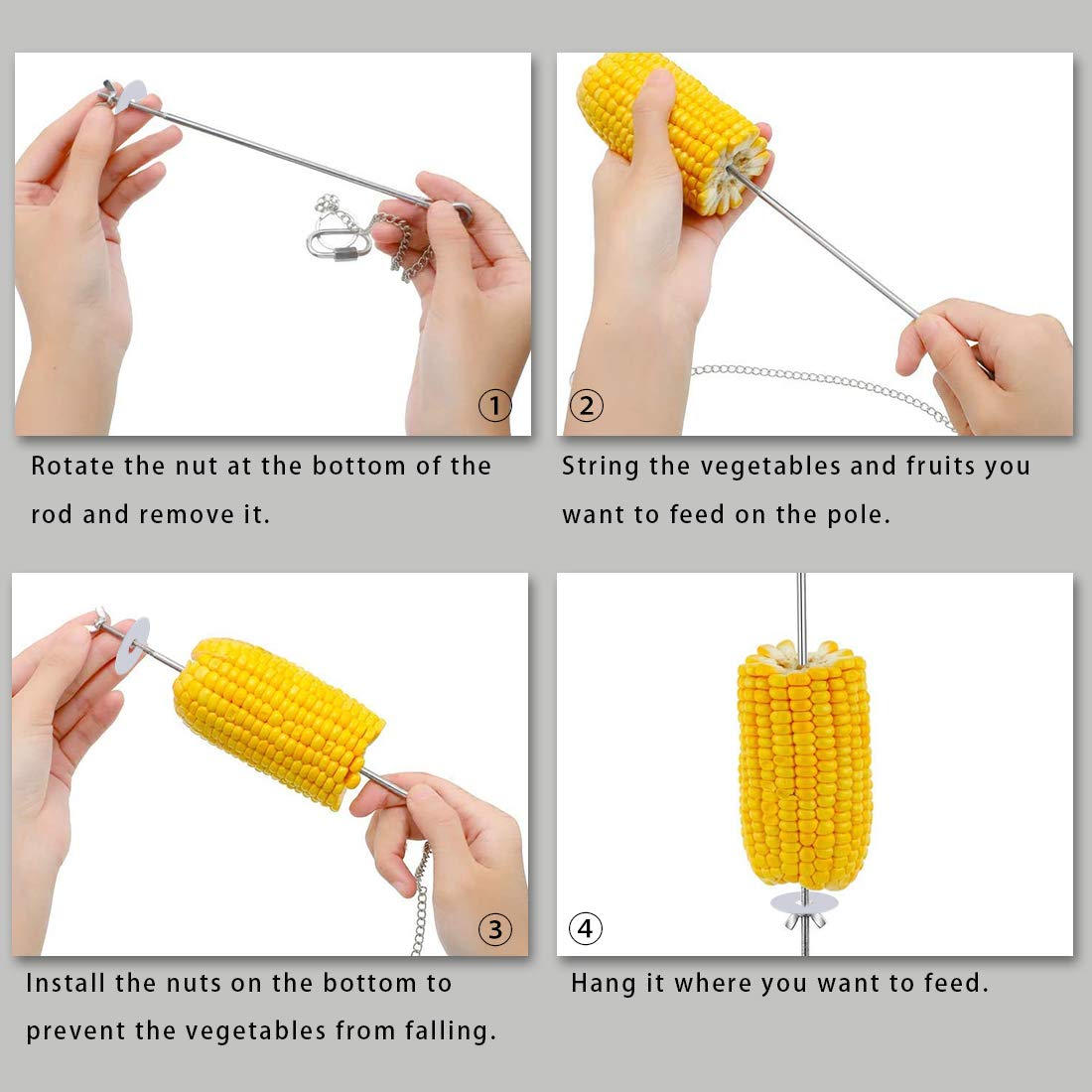 ①

Rotate the nut at the bottom of the rod and remove it.

②

String the vegetables and fruits you want to feed on the pole.

③

Install the nuts on the bottom to prevent the vegetables from falling.

④

Hang it where you want to feed.