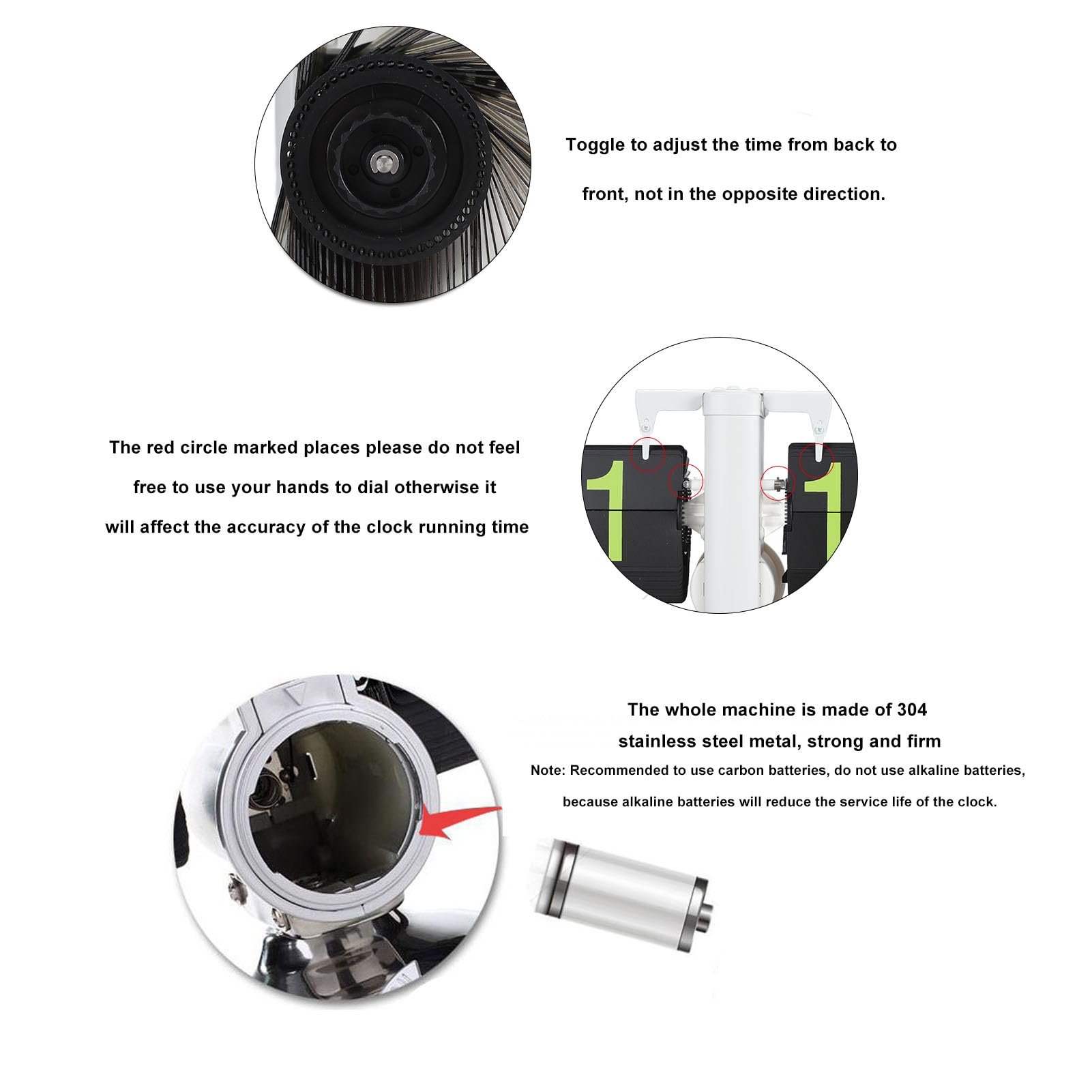 Toggle to adjust the time from back to front, not in the opposite direction.

The red circle marked places please do not feel free to use your hands to dial otherwise it will affect the accuracy of the clock running time

1

1

The whole machine is made of 304 stainless steel metal, strong and firm

Note: Recommended to use carbon batteries, do not use alkaline batteries, because alkaline batteries will reduce the service life of the clock.