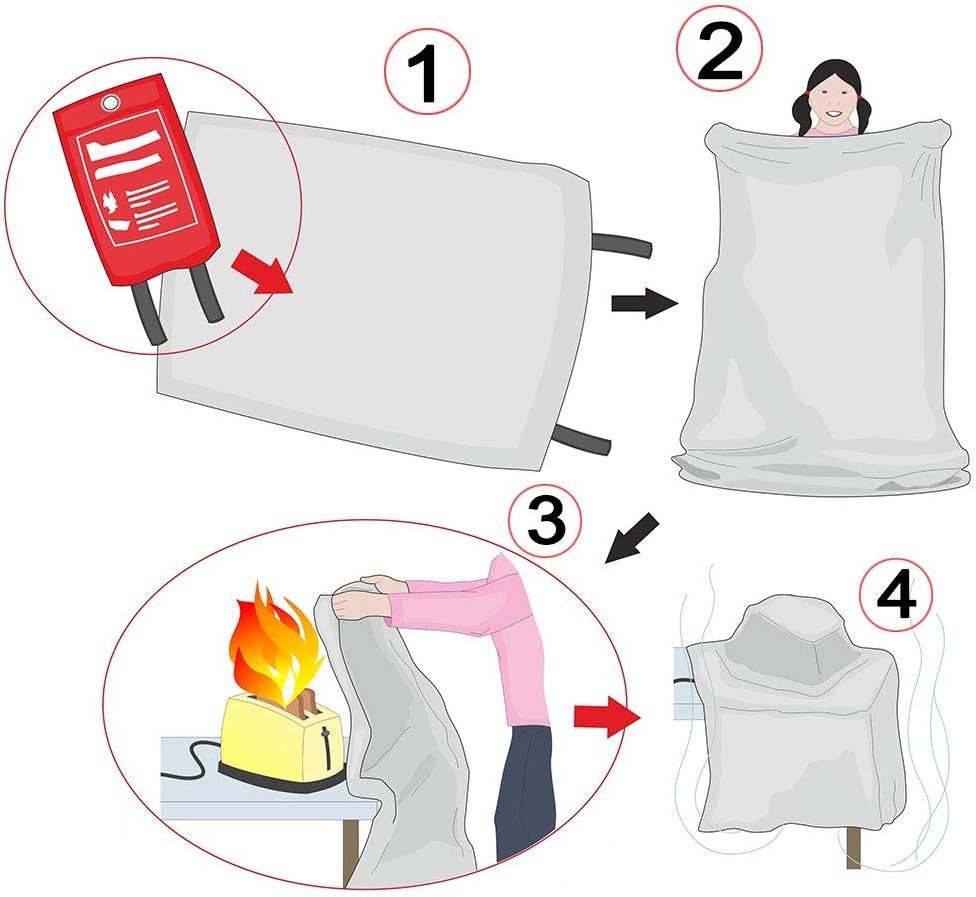 1

2

3

4