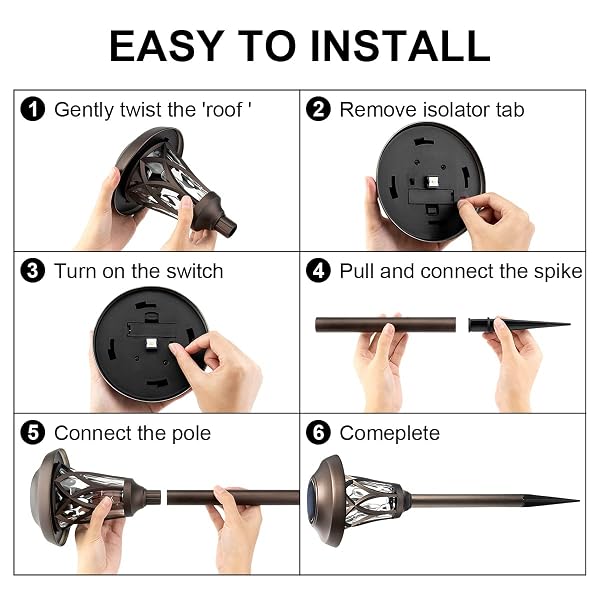 EASY TO INSTALL

1 Gently twist the 'roof '

2 Remove isolator tab

3 Turn on the switch

4 Pull and connect the spike

5 Connect the pole

6 Comeplete