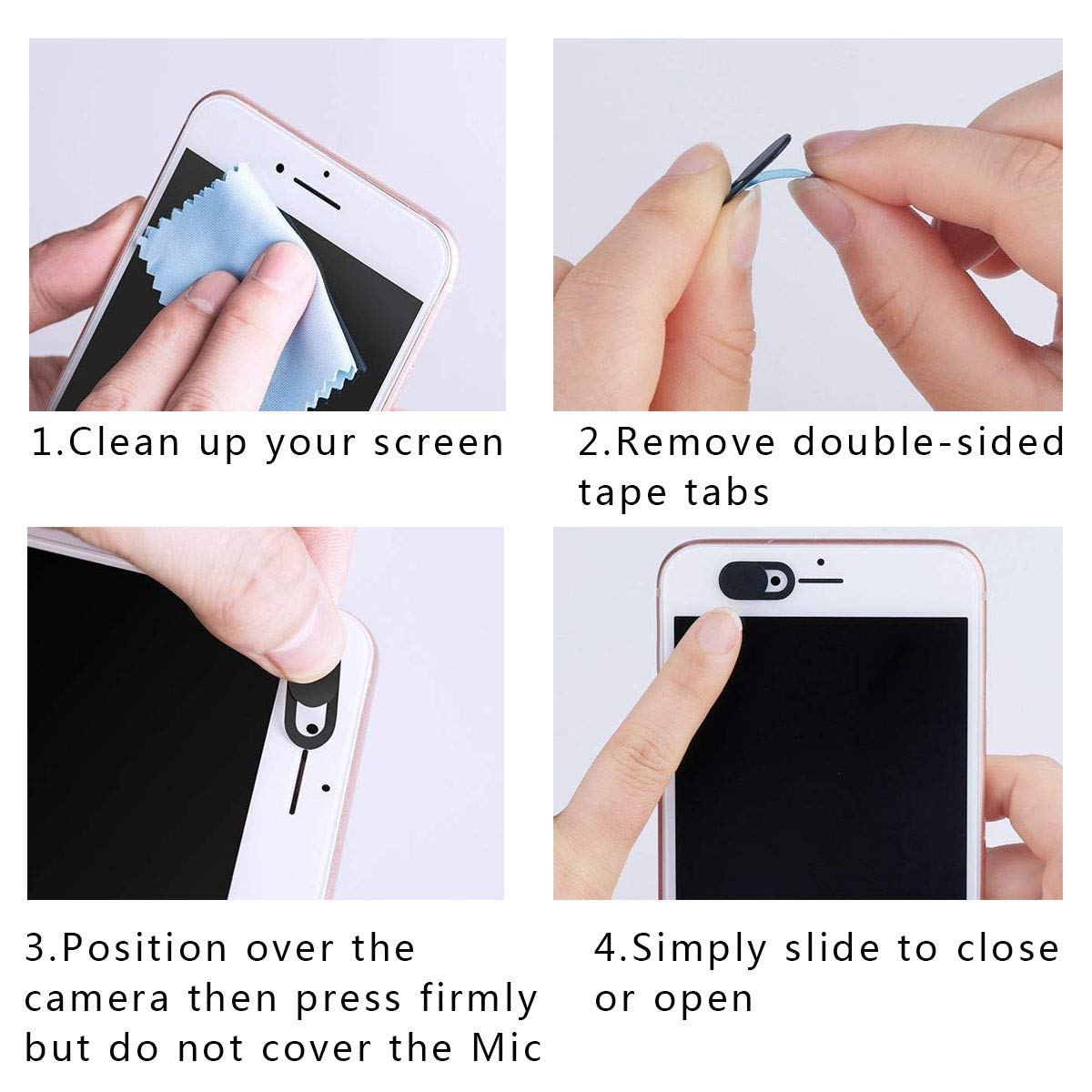 1.Clean up your screen

2.Remove double-sided tape tabs

3.Position over the camera then press firmly but do not cover the Mic

4.Simply slide to close or open