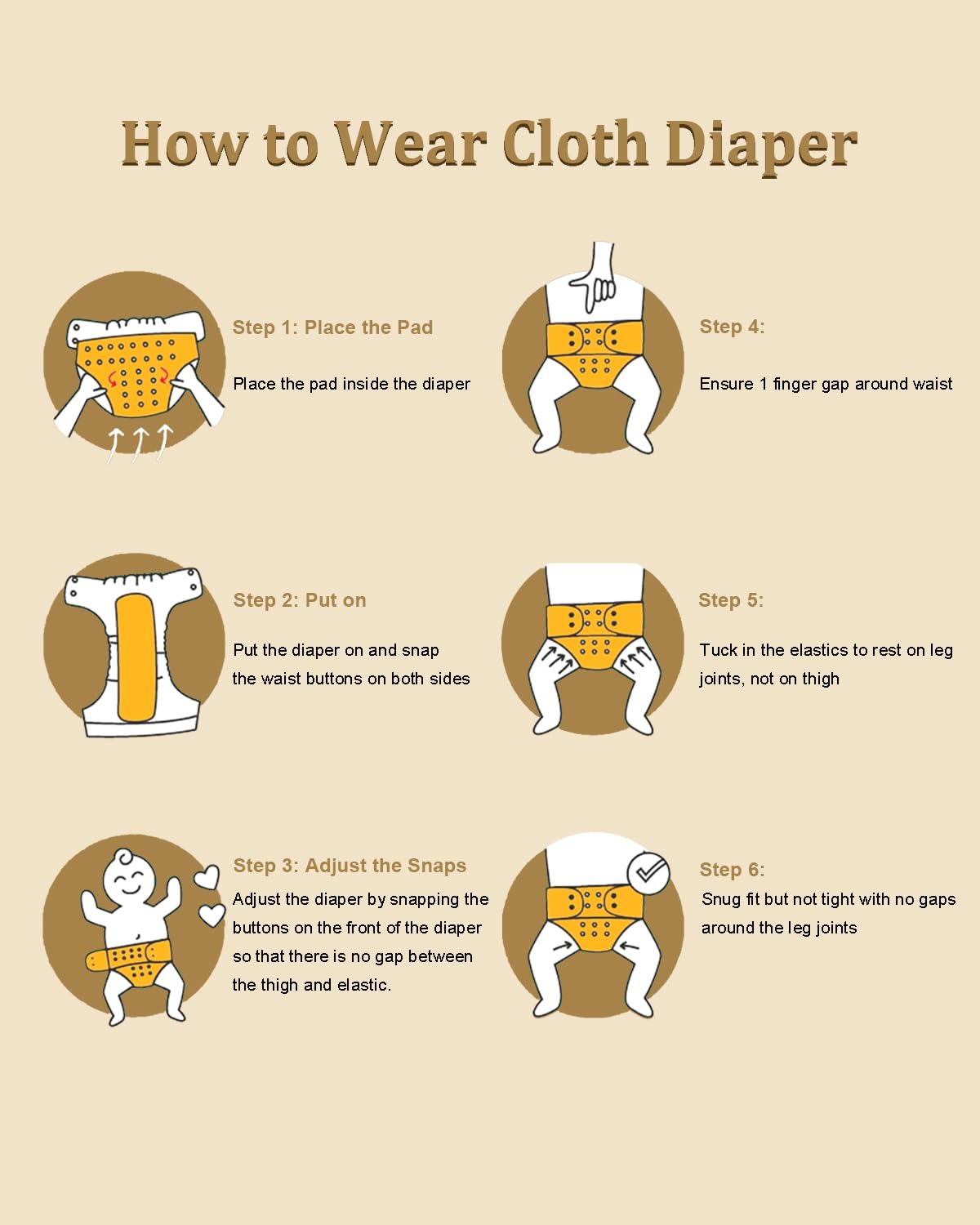 How to Wear Cloth Diaper

Step 1: Place the Pad

Place the pad inside the diaper

Step 2: Put on

Put the diaper on and snap the waist buttons on both sides

Step 3: Adjust the Snaps

Adjust the diaper by snapping the buttons on the front of the diaper so that there is no gap between the thigh and elastic.

Step 4:

Ensure 1 finger gap around waist

Step 5:

Tuck in the elastics to rest on leg joints, not on thigh

Step 6:

Snug fit but not tight with no gaps around the leg joints