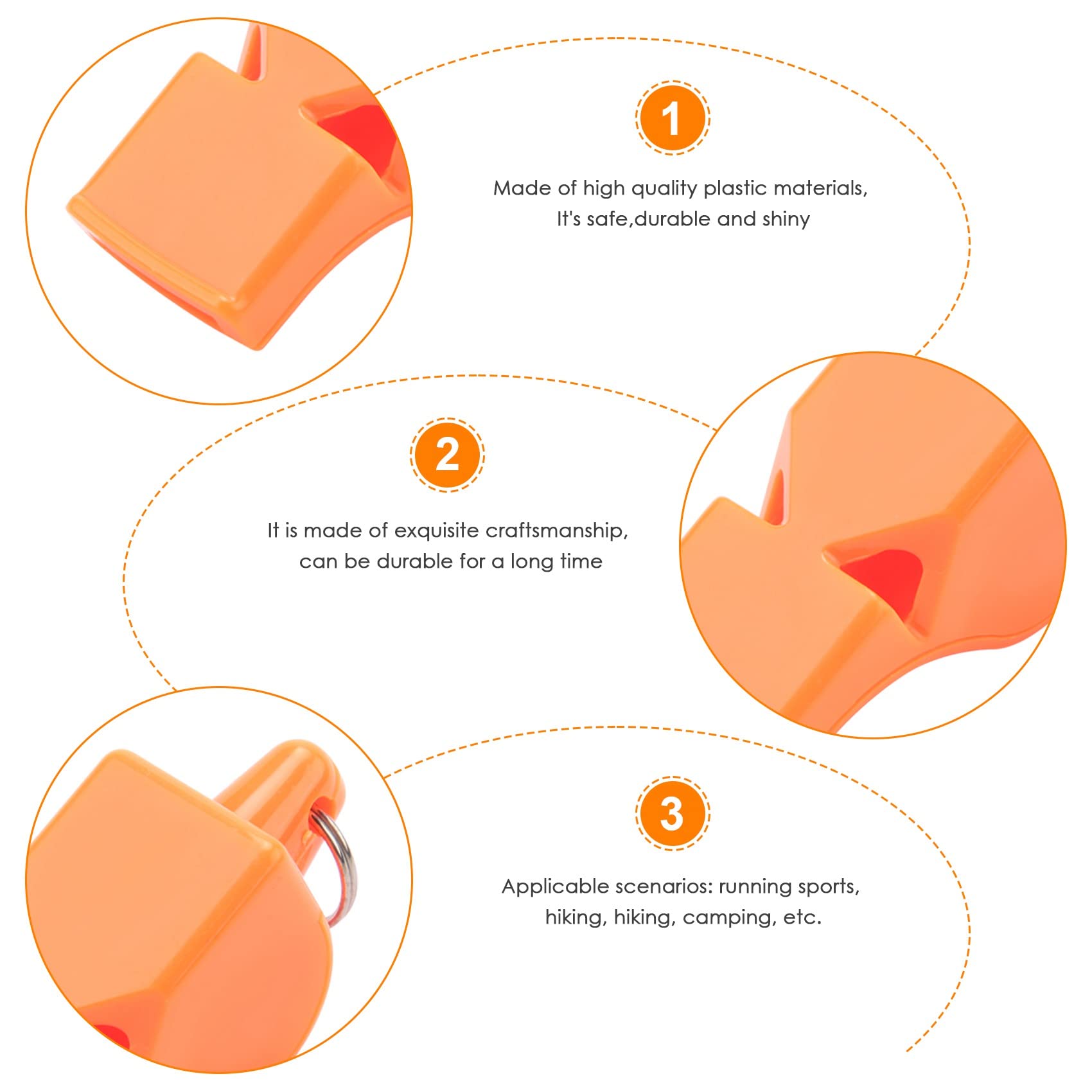 1

Made of high quality plastic materials,
It's safe,durable and shiny

2

It is made of exquisite craftsmanship,
can be durable for a long time

3

Applicable scenarios: running sports,
hiking, hiking, camping, etc.