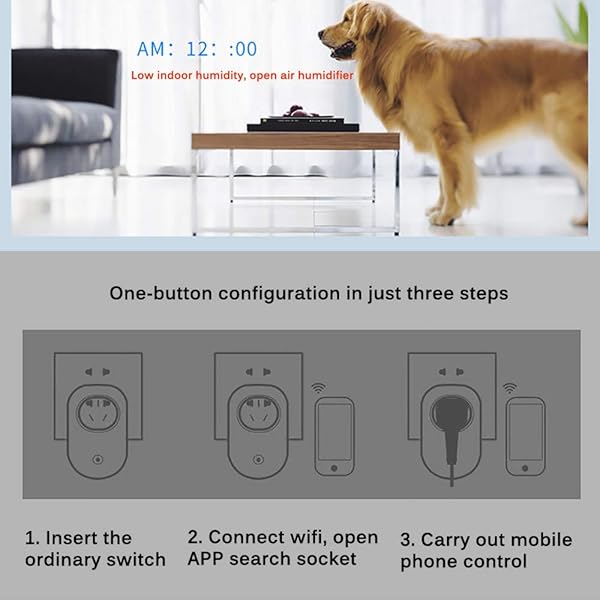 AM: 12: :00
Low indoor humidity, open air humidifier

One-button configuration in just three steps

1. Insert the ordinary switch

2. Connect wifi, open APP search socket

3. Carry out mobile phone control