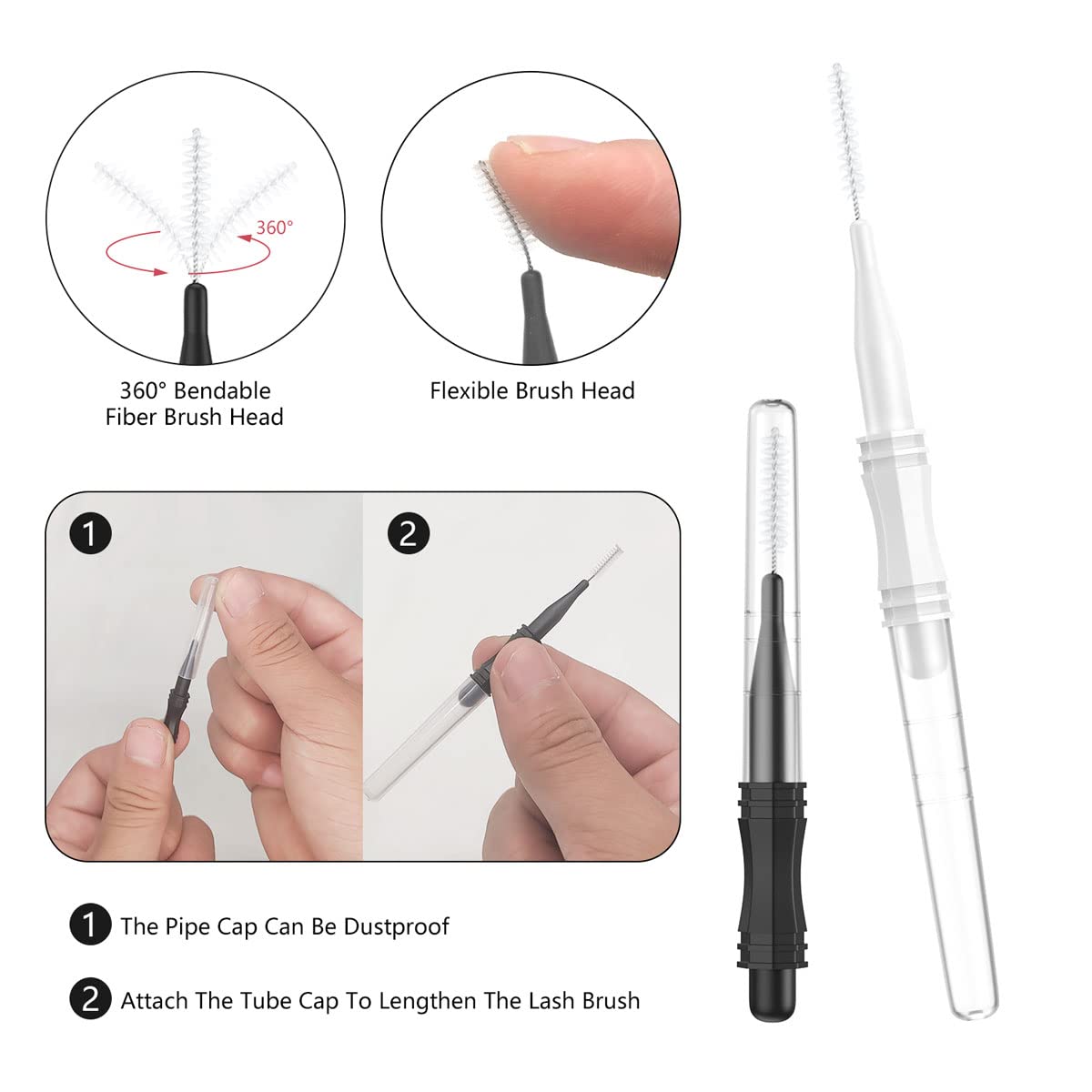 360°

360° Bendable Fiber Brush Head

Flexible Brush Head

1

2

1 The Pipe Cap Can Be Dustproof

2 Attach The Tube Cap To Lengthen The Lash Brush