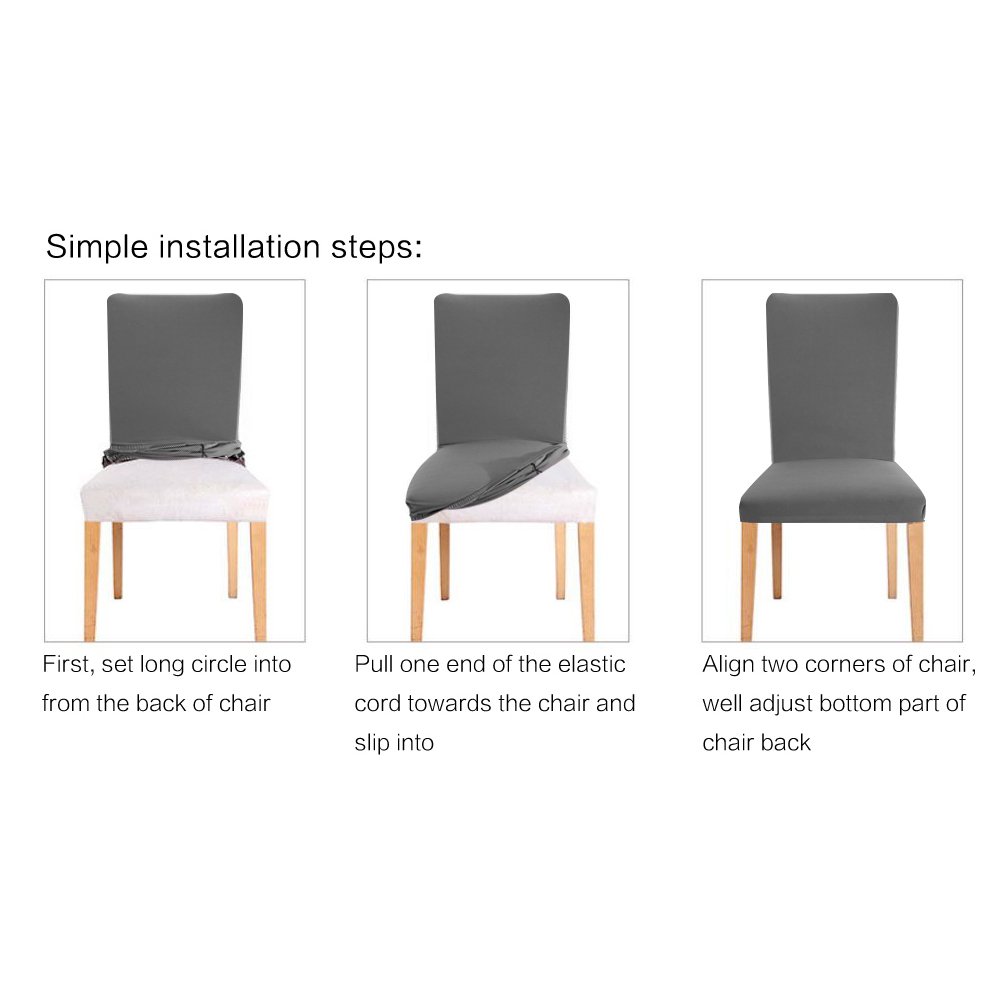 Simple installation steps:

First, set long circle into from the back of chair

Pull one end of the elastic cord towards the chair and slip into

Align two corners of chair, well adjust bottom part of chair back