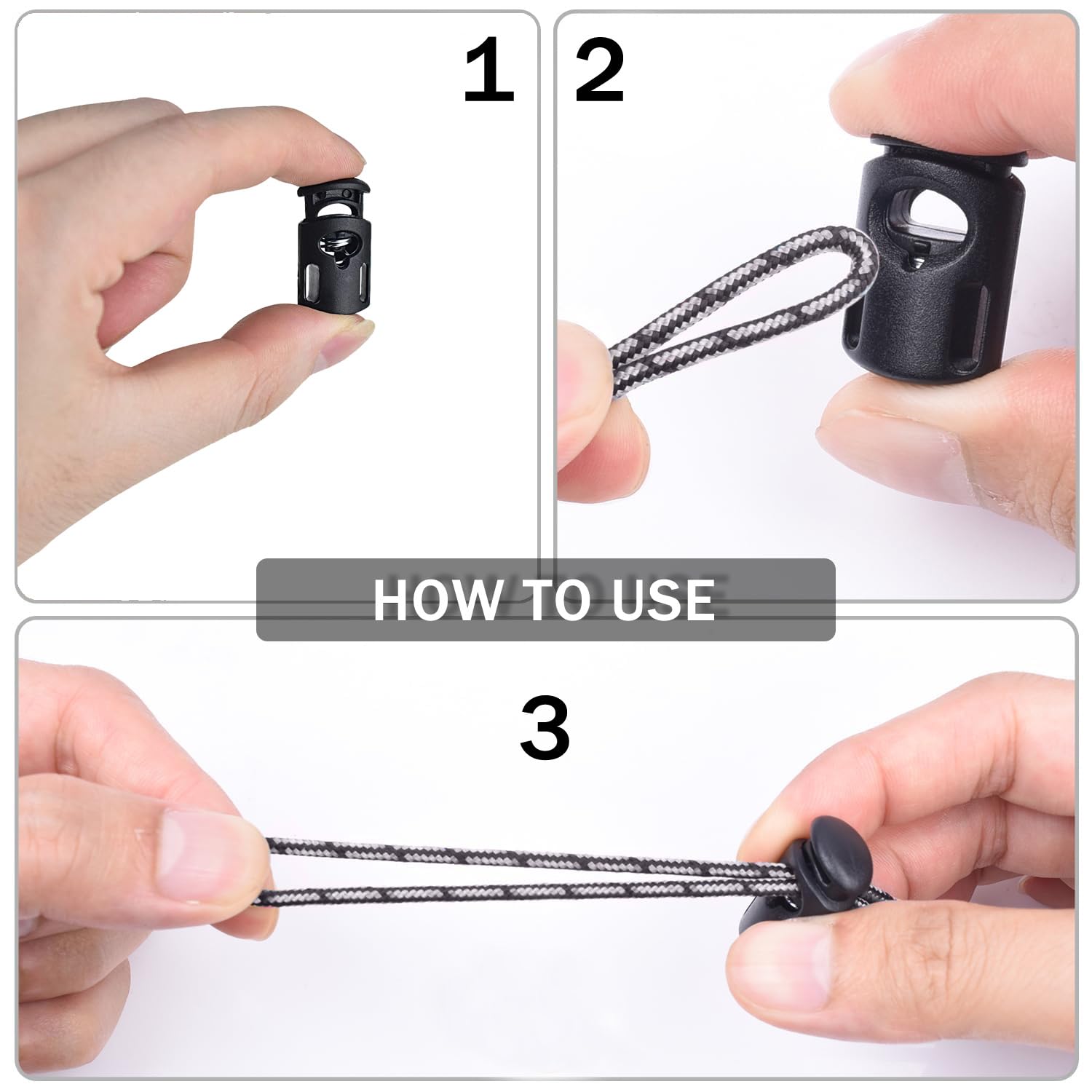 1

2

HOW TO USE

3