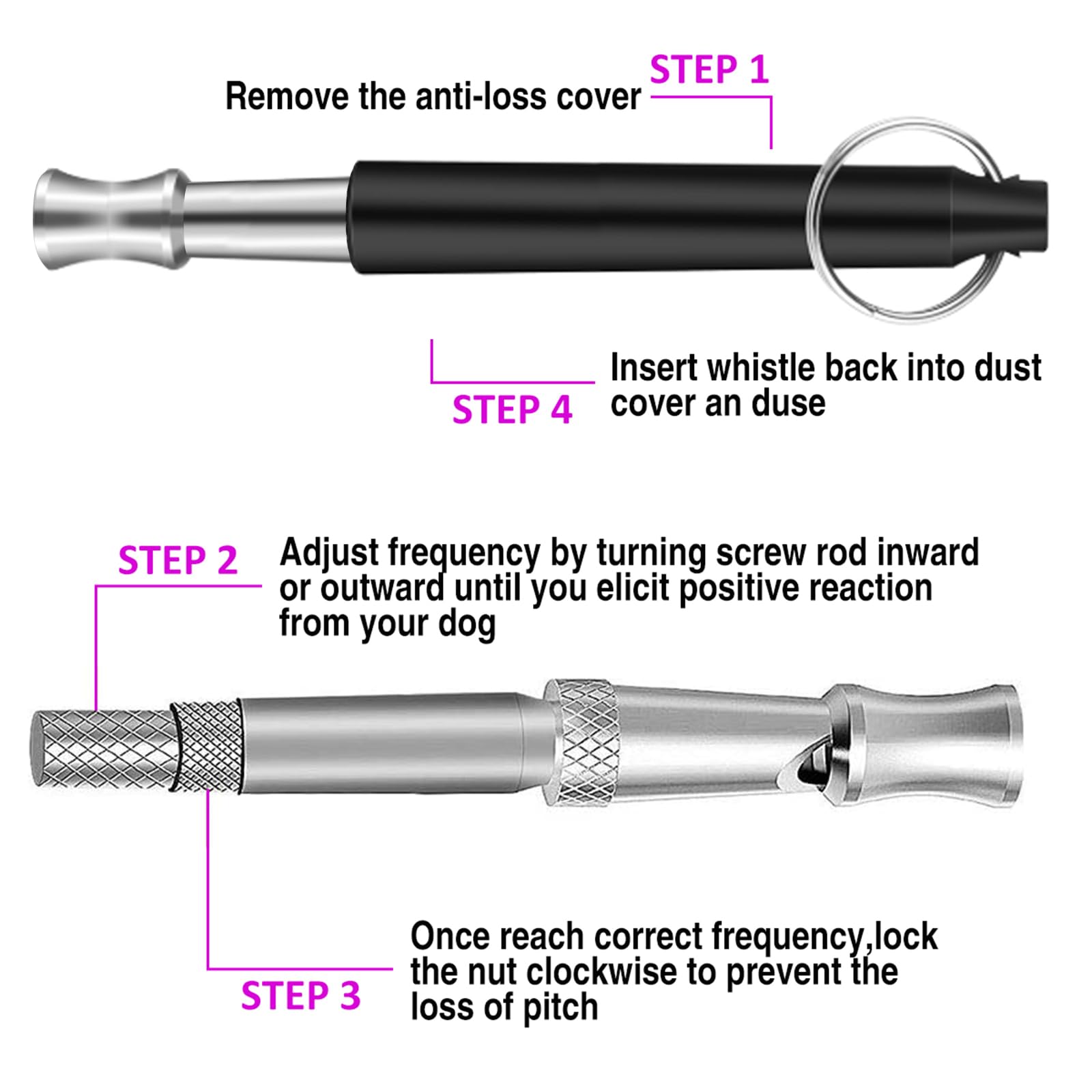 STEP 1
Remove the anti-loss cover

STEP 4
Insert whistle back into dust cover an duse

STEP 2
Adjust frequency by turning screw rod inward or outward until you elicit positive reaction from your dog

STEP 3
Once reach correct frequency,lock the nut clockwise to prevent the loss of pitch