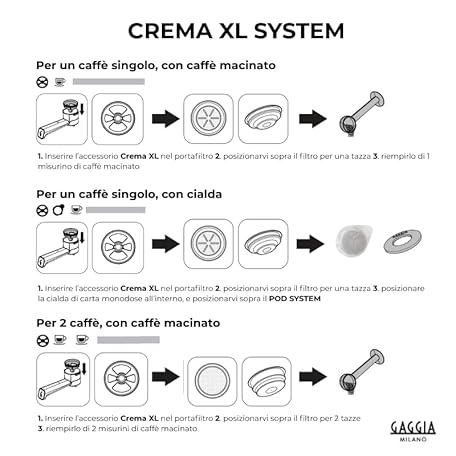 CREMA XL SYSTEM

Per un caffè singolo, con caffè macinato

1. Inserire l'accessorio Crema XL nel portafiltro 2. posizionarvi sopra il filtro per una tazza 3. riempirlo di 1 misurino di caffè macinato

Per un caffè singolo, con cialda

1. Inserire l'accessorio Crema XL nel portafiltro 2. posizionarvi sopra il filtro per una tazza 3. posizionare la cialda di carta monodose all'interno, e posizionarvi sopra il POD SYSTEM

Per 2 caffè, con caffè macinato

1. Inserire l'accessorio Crema XL nel portafiltro 2. posizionarvi sopra il filtro per 2 tazze 3. riempirlo di 2 misurini di caffè macinato

GAGGIA
MILANO