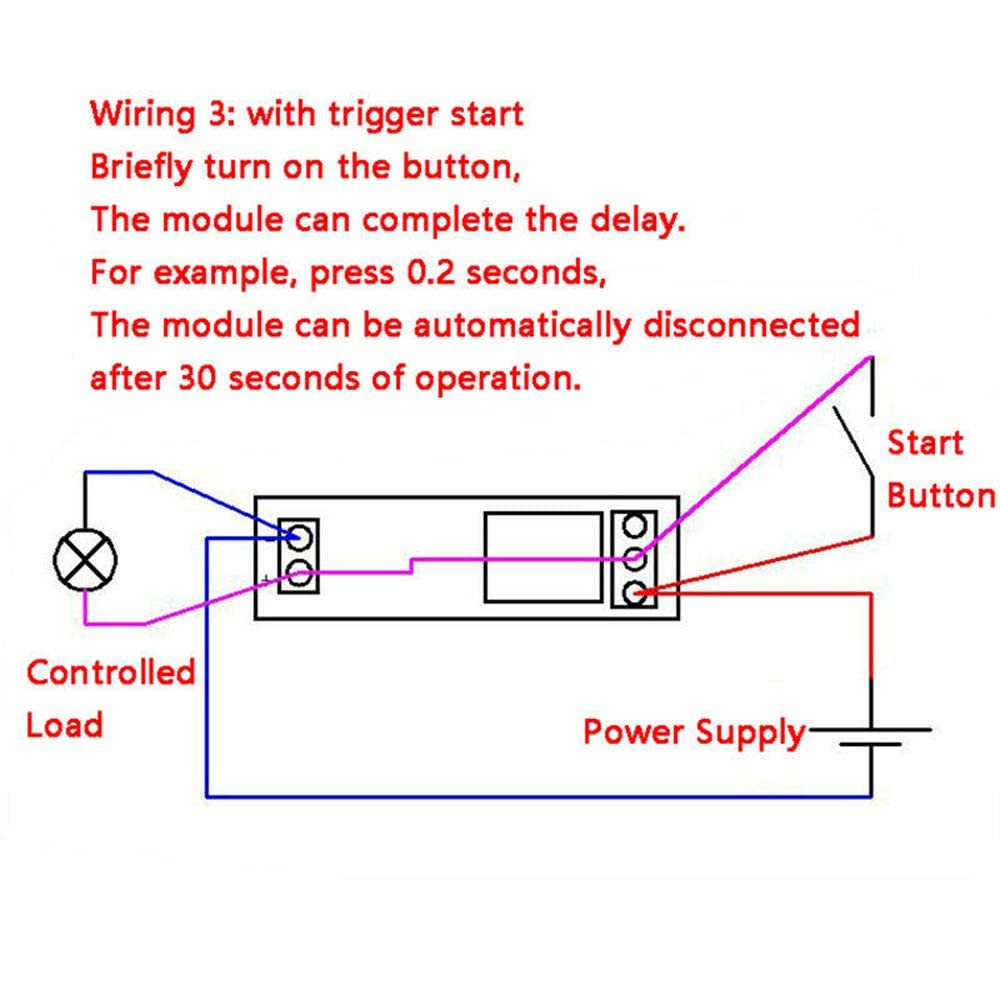 Wiring 3: with trigger start
Briefly turn on the button,
The module can complete the delay.
For example, press 0.2 seconds,
The module can be automatically disconnected after 30 seconds of operation.

Start Button

+

Controlled Load

Power Supply