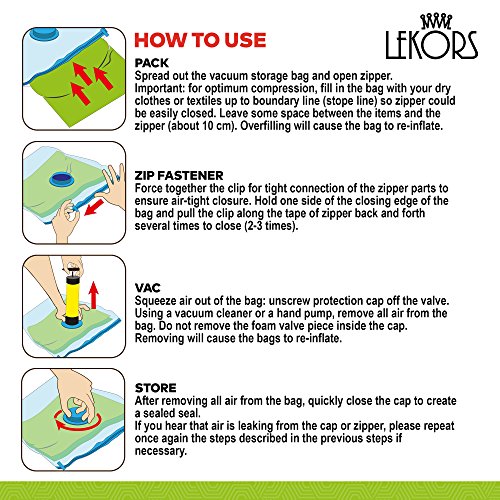 HOW TO USE

LEKORS

PACK
Spread out the vacuum storage bag and open zipper.
Important: for optimum compression, fill in the bag with your dry clothes or textiles up to boundary line (stope line) so zipper could be easily closed. Leave some space between the items and the zipper (about 10 cm). Overfilling will cause the bag to re-inflate.

ZIP FASTENER
Force together the clip for tight connection of the zipper parts to ensure air-tight closure. Hold one side of the closing edge of the bag and pull the clip along the tape of zipper back and forth several times to close (2-3 times).

VAC
Squeeze air out of the bag: unscrew protection cap off the valve.
Using a vacuum cleaner or a hand pump, remove all air from the bag. Do not remove the foam valve piece inside the cap.
Removing will cause the bags to re-inflate.

STORE
After removing all air from the bag, quickly close the cap to create a sealed seal.
If you hear that air is leaking from the cap or zipper, please repeat once again the steps described in the previous steps if necessary.