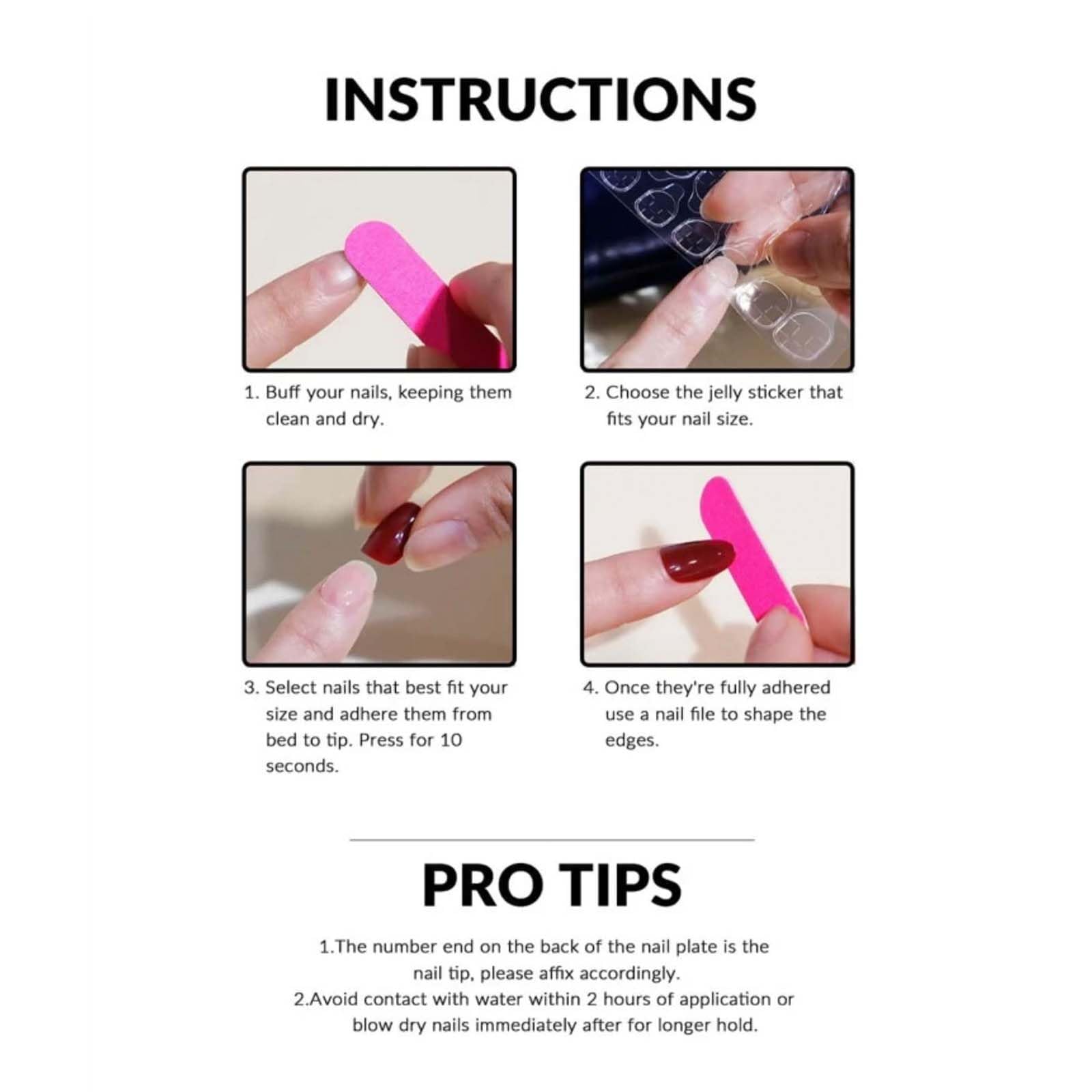 INSTRUCTIONS

1. Buff your nails, keeping them clean and dry.

2. Choose the jelly sticker that fits your nail size.

3. Select nails that best fit your size and adhere them from bed to tip. Press for 10 seconds.

4. Once they're fully adhered use a nail file to shape the edges.

PRO TIPS

1.The number end on the back of the nail plate is the nail tip, please affix accordingly.
2.Avoid contact with water within 2 hours of application or blow dry nails immediately after for longer hold.