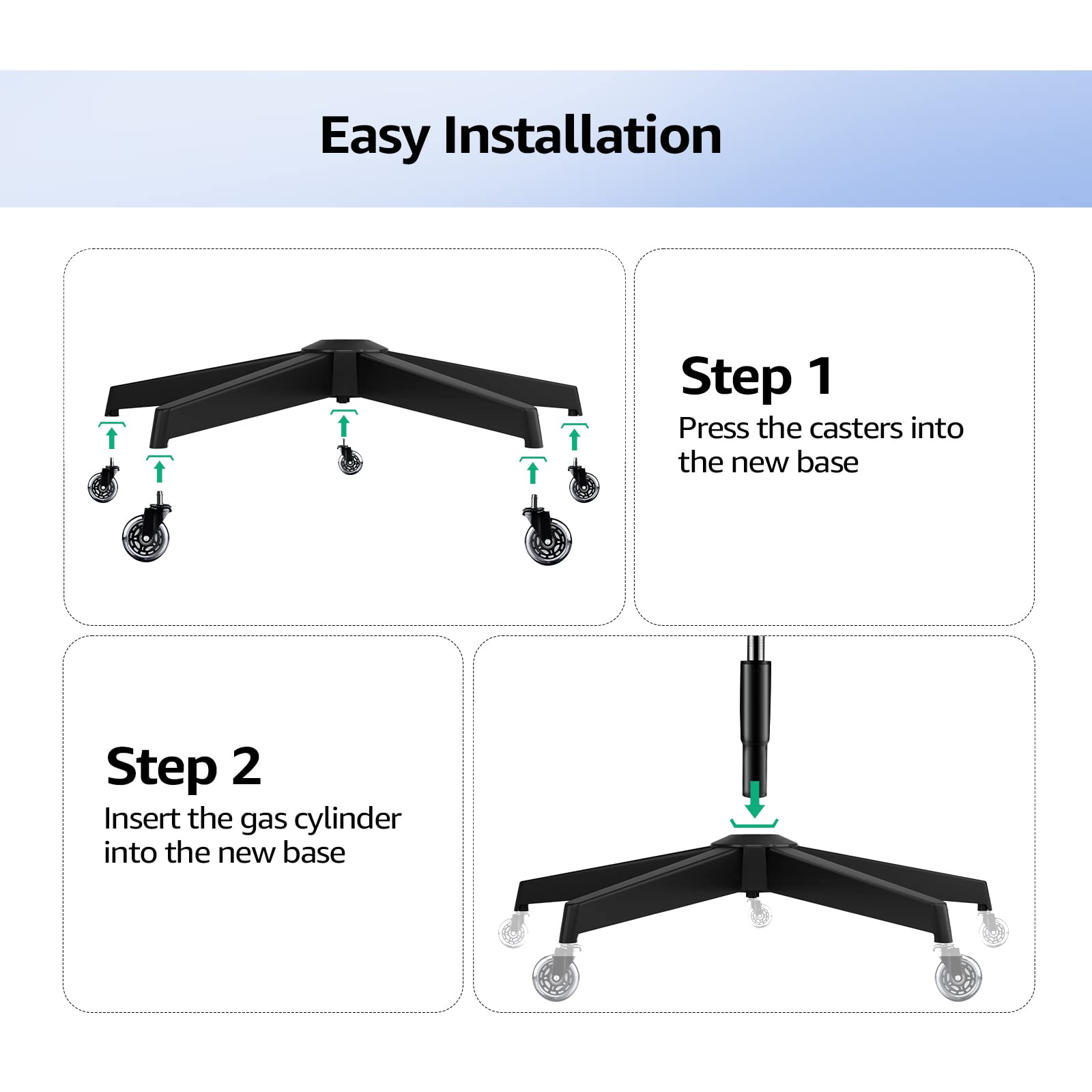 Easy Installation

Step 1
Press the casters into the new base

Step 2
Insert the gas cylinder into the new base