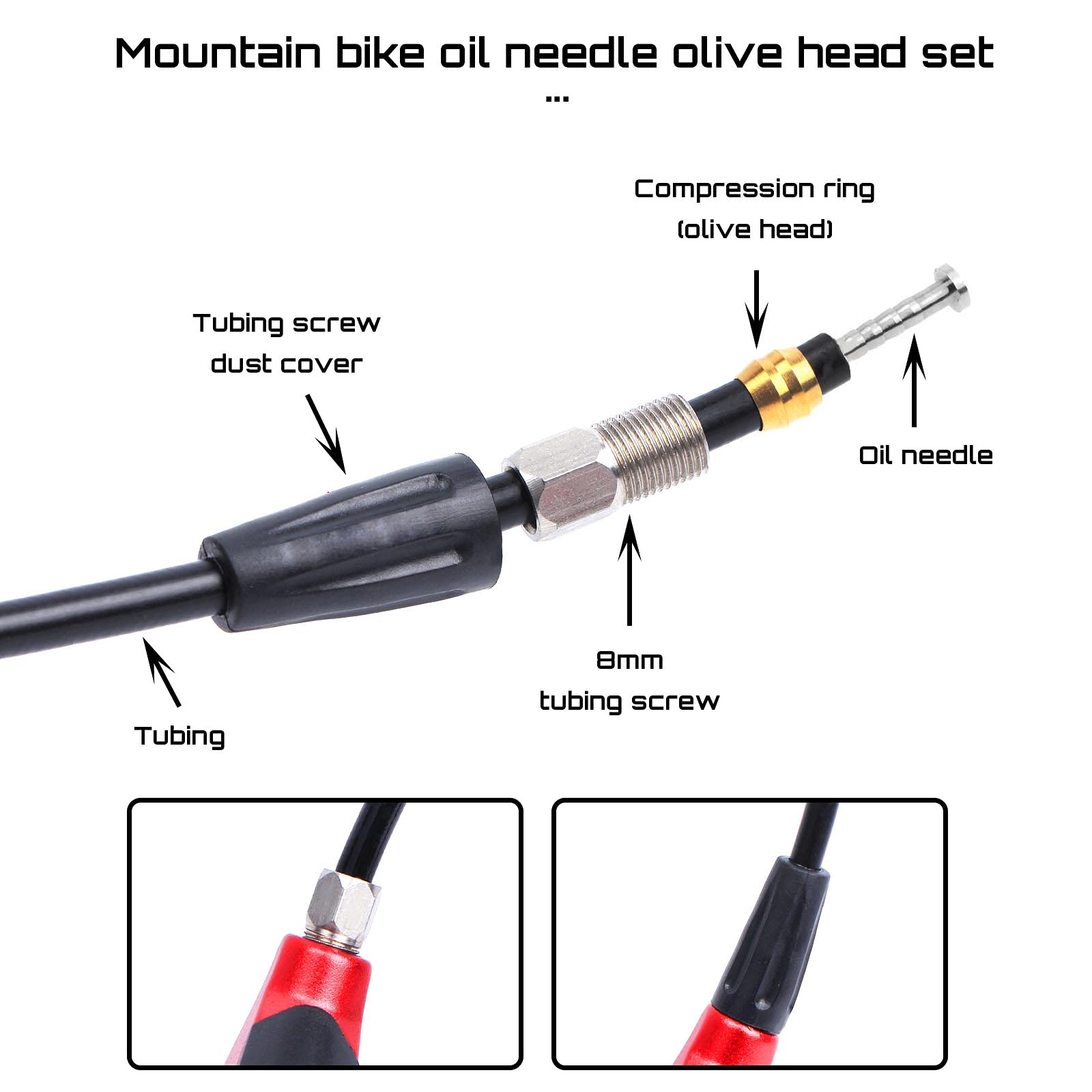 Mountain bike oil needle olive head set
...

Compression ring
(olive head)

Tubing screw
dust cover

Oil needle

8mm
tubing screw

Tubing