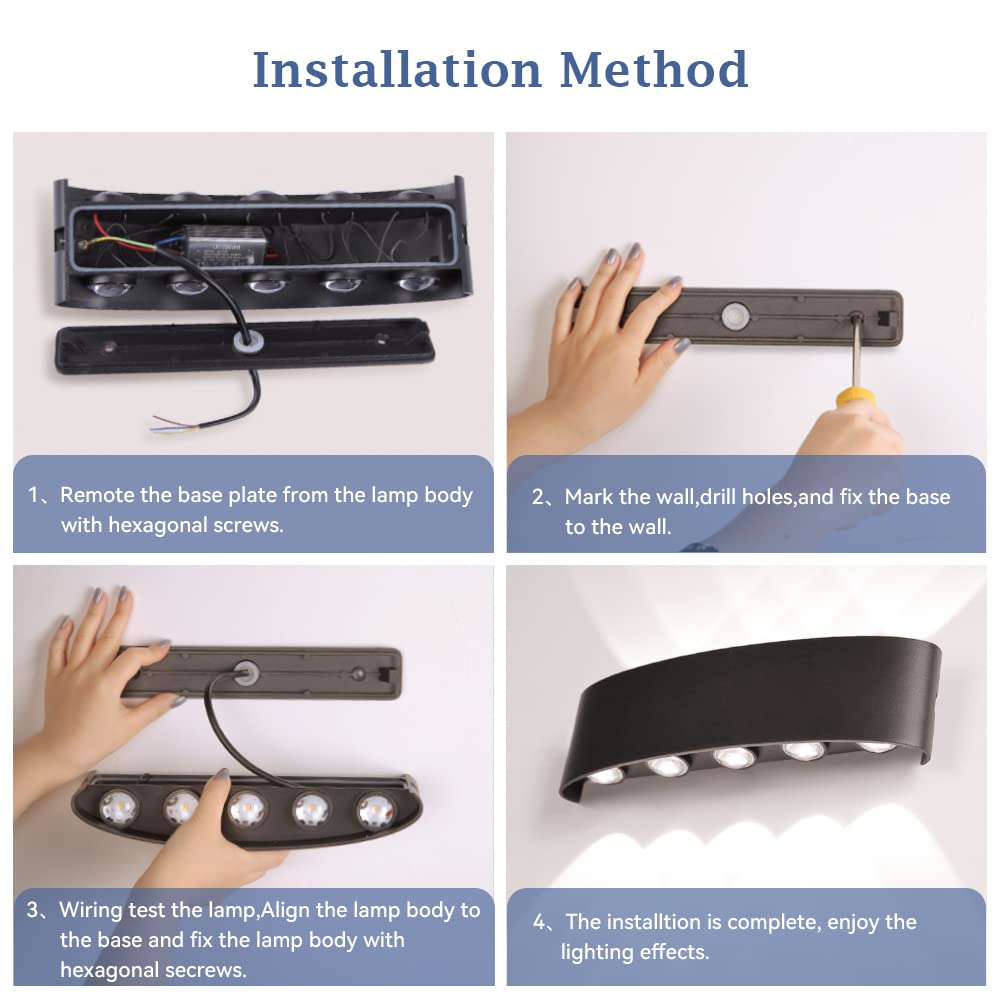 Installation Method

1、Remote the base plate from the lamp body with hexagonal screws.

2、Mark the wall,drill holes,and fix the base to the wall.

3、Wiring test the lamp,Align the lamp body to the base and fix the lamp body with hexagonal secrews.

4、The installtion is complete, enjoy the lighting effects.