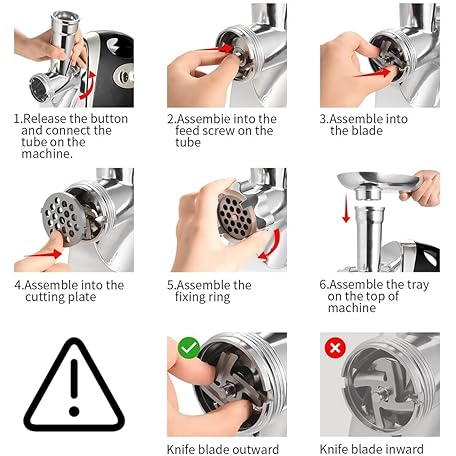 1.Release the button and connect the tube on the machine.

2.Assembie into the feed screw on the tube

3.Assemble into the blade

4.Assemble into the cutting plate

5.Assemble the fixing ring

6.Assemble the tray on the top of machine

Knife blade outward

Knife blade inward