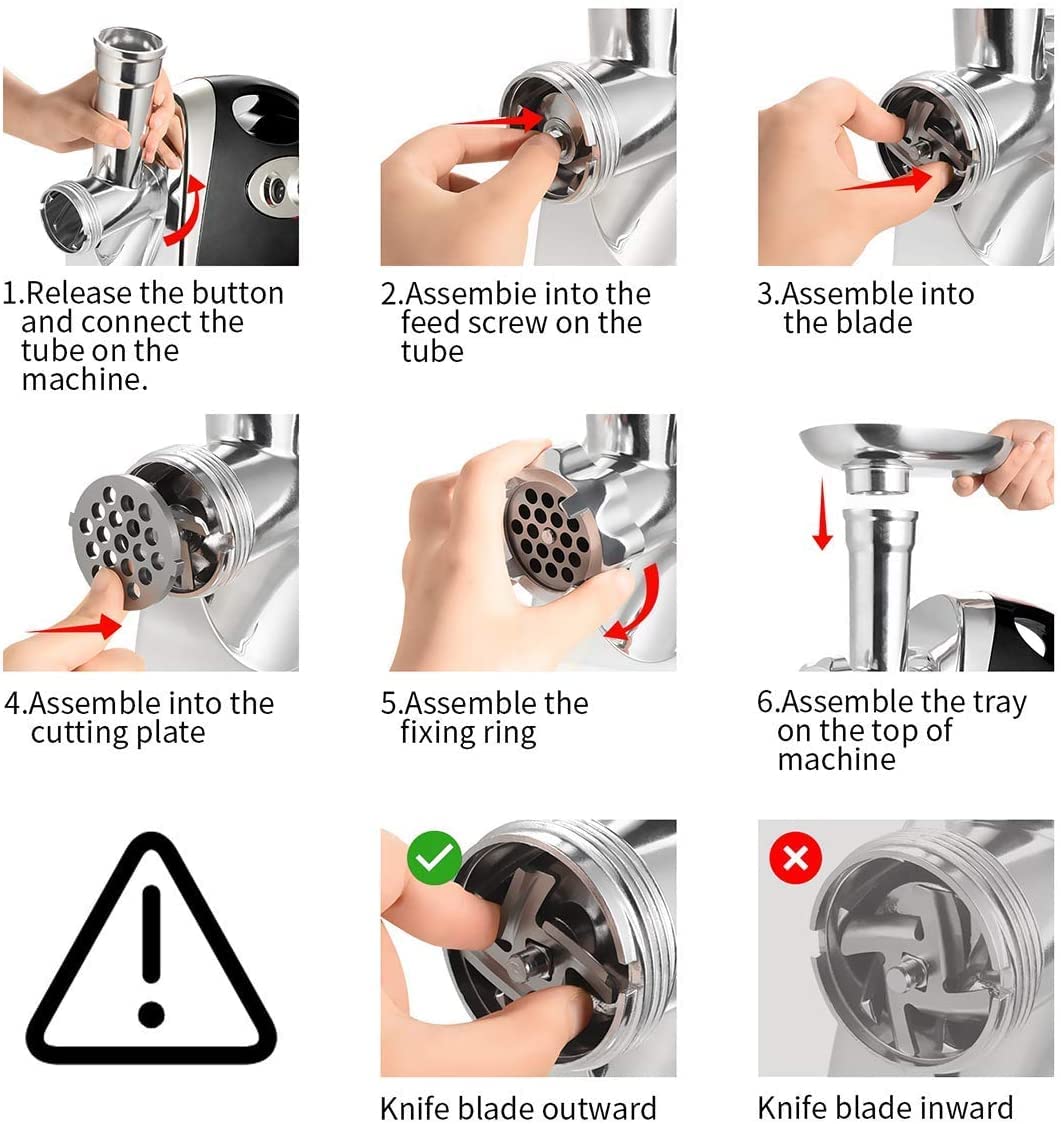 1.Release the button and connect the tube on the machine.

2.Assembie into the feed screw on the tube

3.Assemble into the blade

4.Assemble into the cutting plate

5.Assemble the fixing ring

6.Assemble the tray on the top of machine

Knife blade outward

Knife blade inward