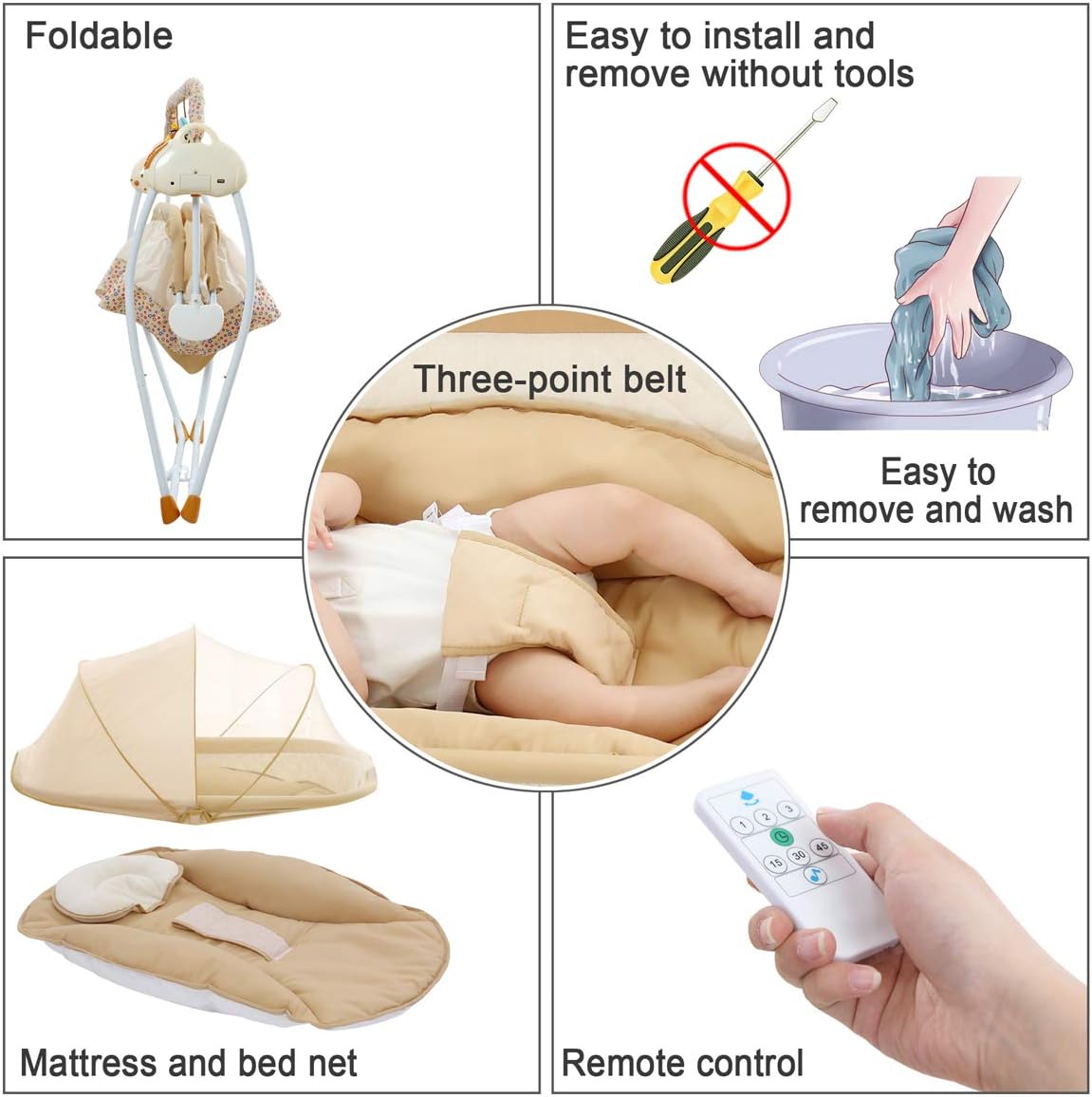 Foldable

Easy to install and remove without tools

Three-point belt

Easy to remove and wash

1 2 3

15 30 45

Mattress and bed net

Remote control