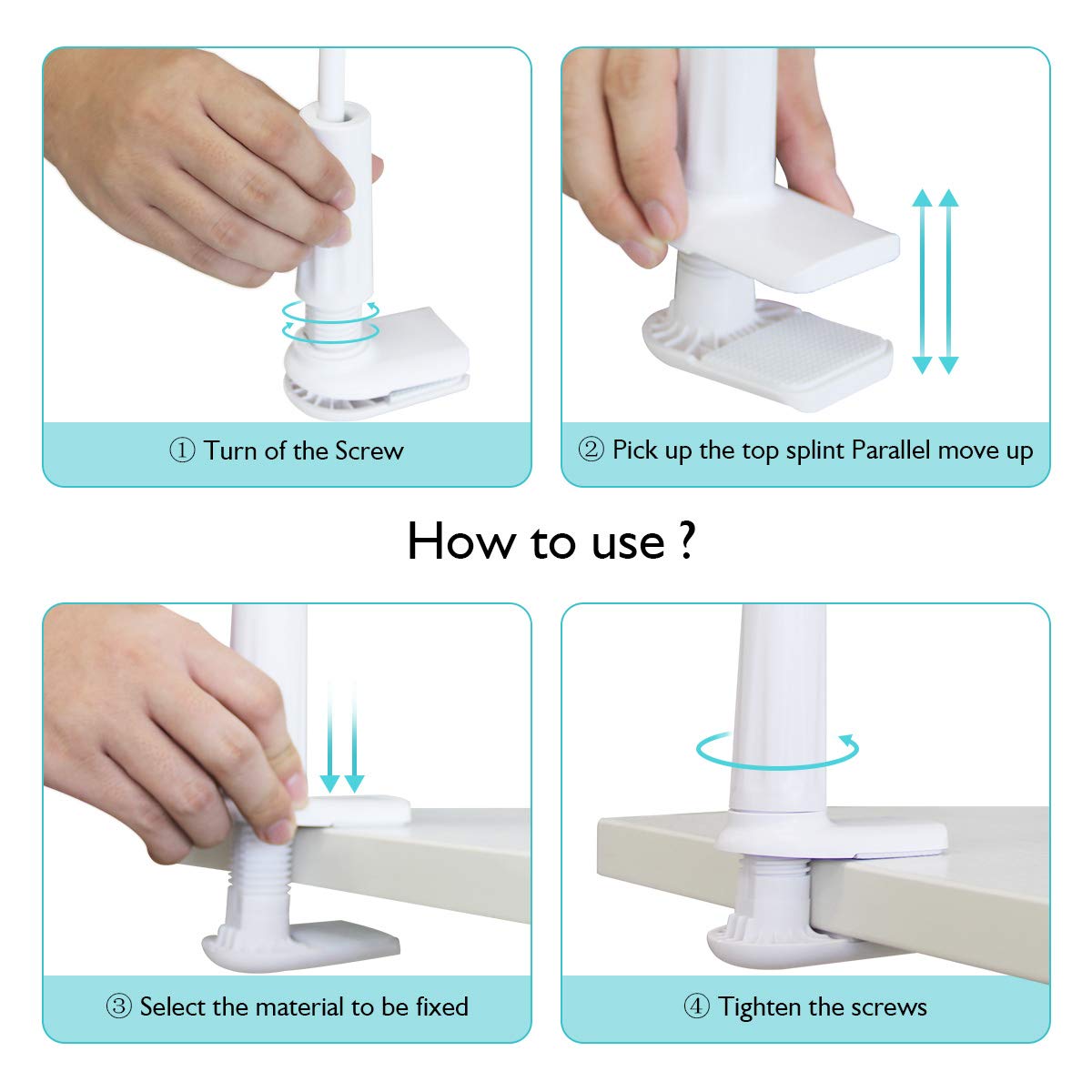 ① Turn of the Screw

② Pick up the top splint Parallel move up

How to use ?

③ Select the material to be fixed

④ Tighten the screws