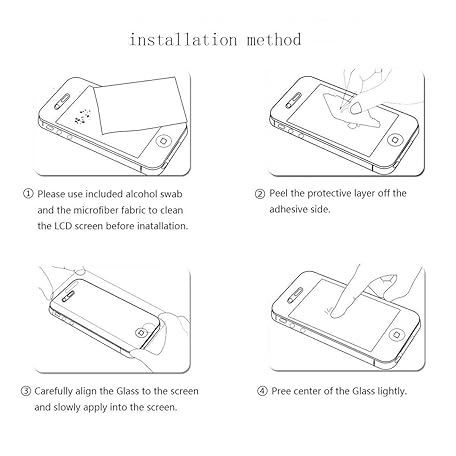 installation method

① Please use included alcohol swab and the microfiber fabric to clean the LCD screen before inatallation.

② Peel the protective layer off the adhesive side.

③ Carefully align the Glass to the screen and slowly apply into the screen.

④ Pree center of the Glass lightly.