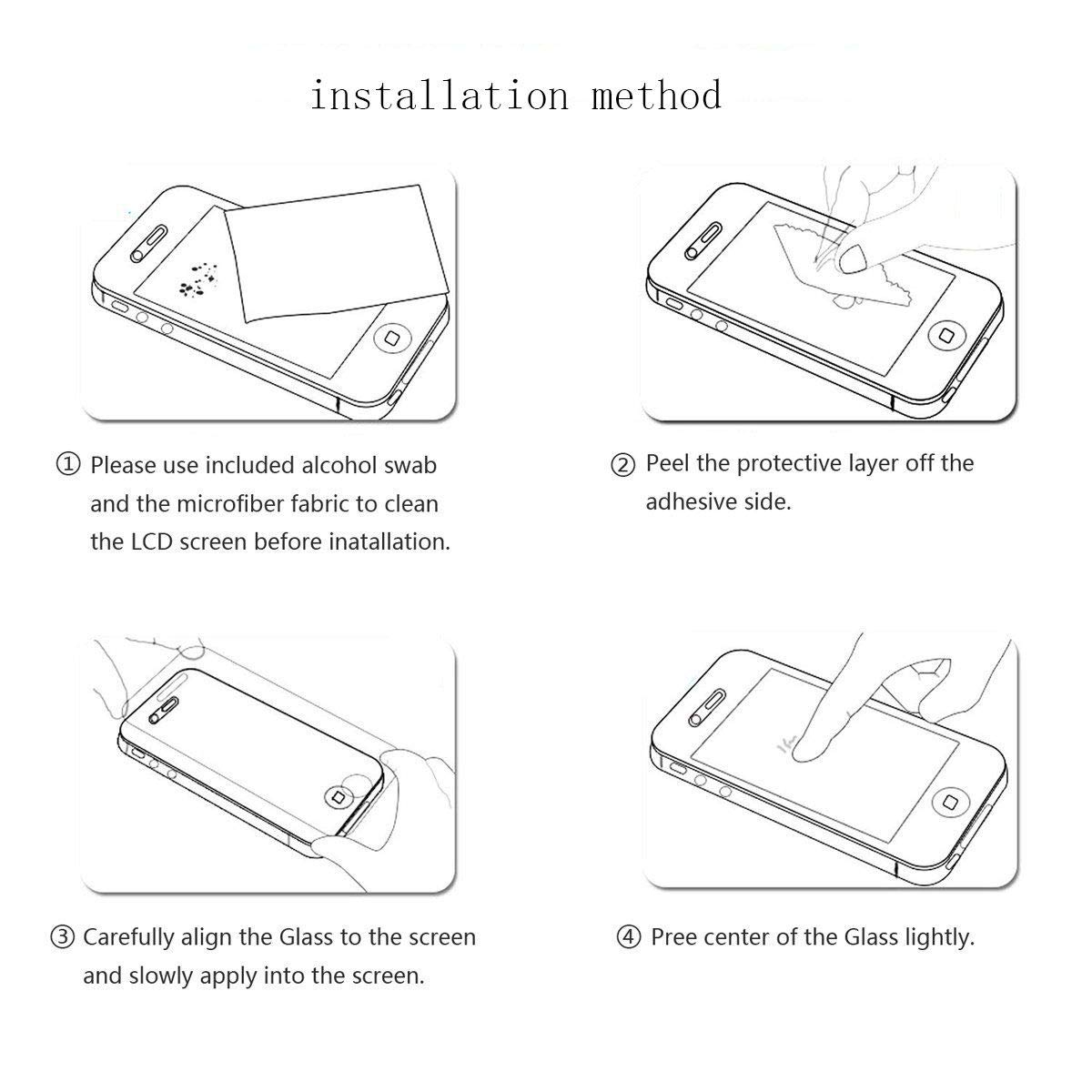 installation method

① Please use included alcohol swab and the microfiber fabric to clean the LCD screen before inatallation.

② Peel the protective layer off the adhesive side.

③ Carefully align the Glass to the screen and slowly apply into the screen.

④ Pree center of the Glass lightly.