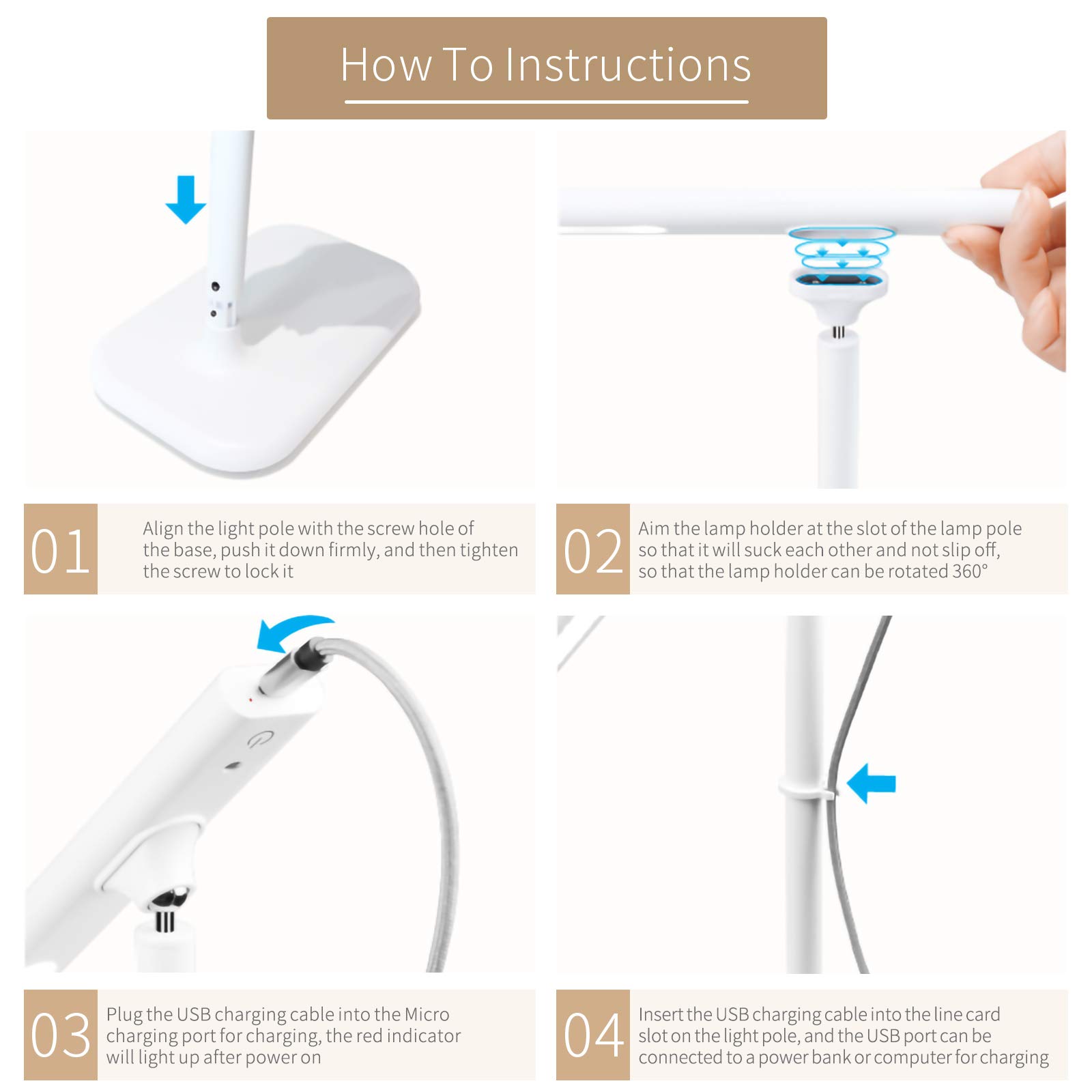 How To Instructions

01
Align the light pole with the screw hole of the base, push it down firmly, and then tighten the screw to lock it

02
Aim the lamp holder at the slot of the lamp pole so that it will suck each other and not slip off, so that the lamp holder can be rotated 360°

03
Plug the USB charging cable into the Micro charging port for charging, the red indicator will light up after power on

04
Insert the USB charging cable into the line card slot on the light pole, and the USB port can be connected to a power bank or computer for charging