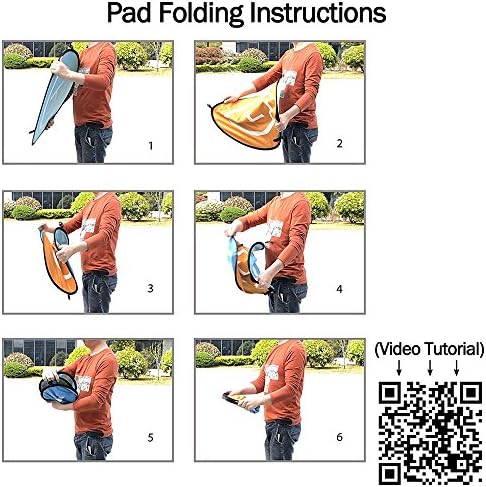 Pad Folding Instructions

1

2

3

4

5

6

(Video Tutorial)