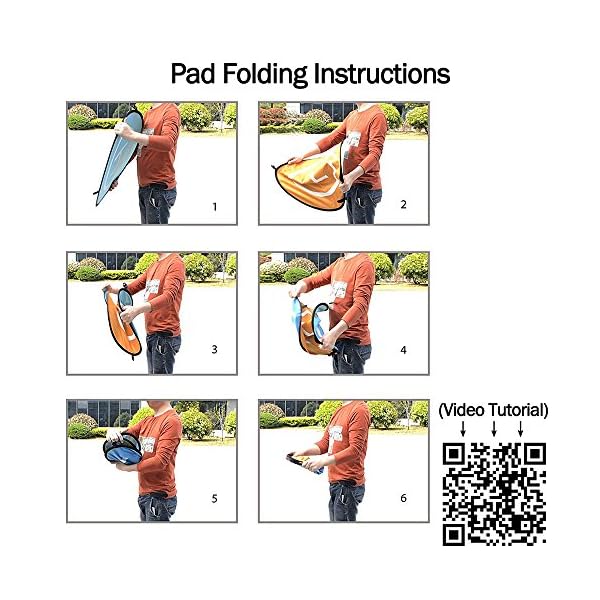 Pad Folding Instructions

1

2

3

4

5

6

(Video Tutorial)