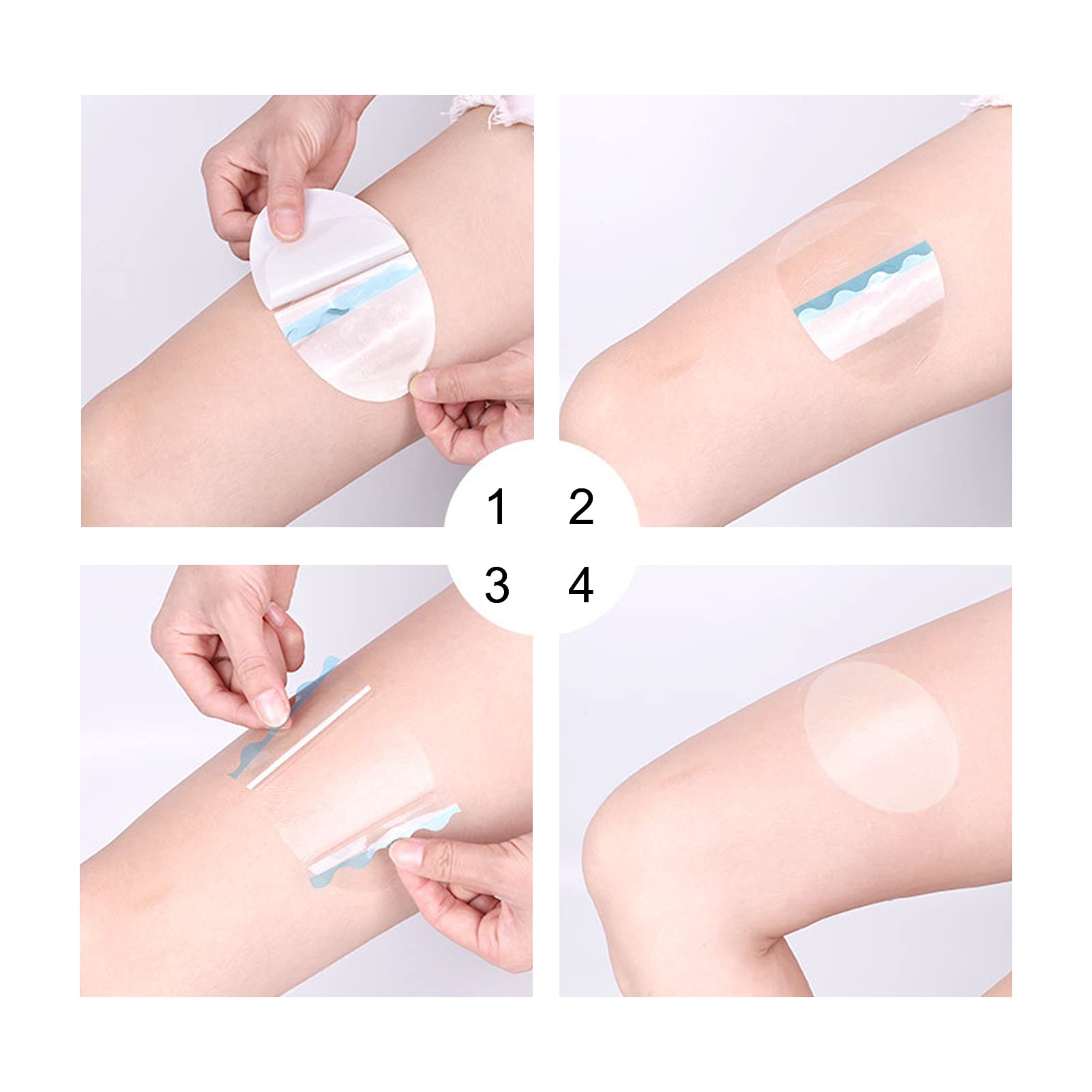 1 2
3 4