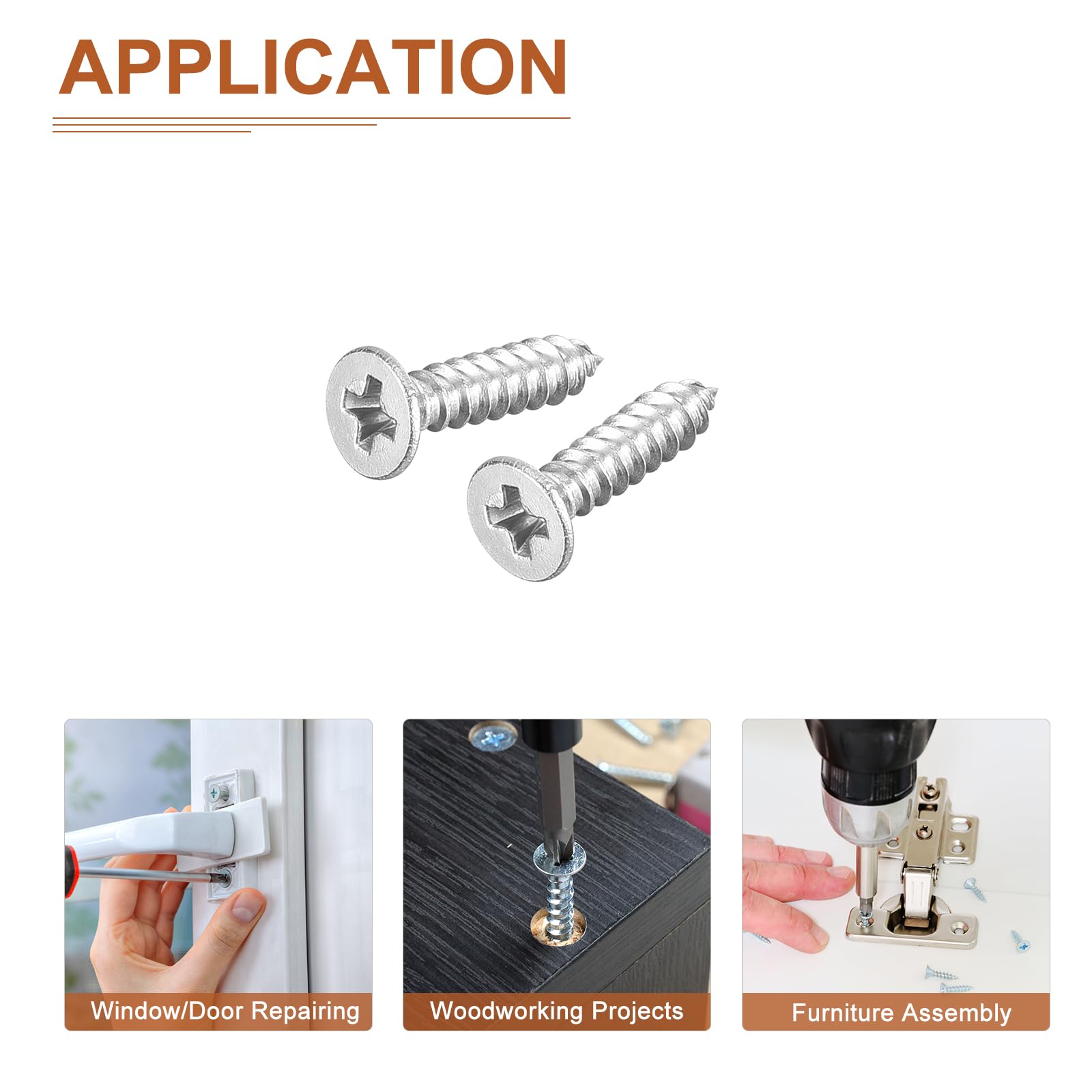 APPLICATION

Window/Door Repairing

Woodworking Projects

Furniture Assembly