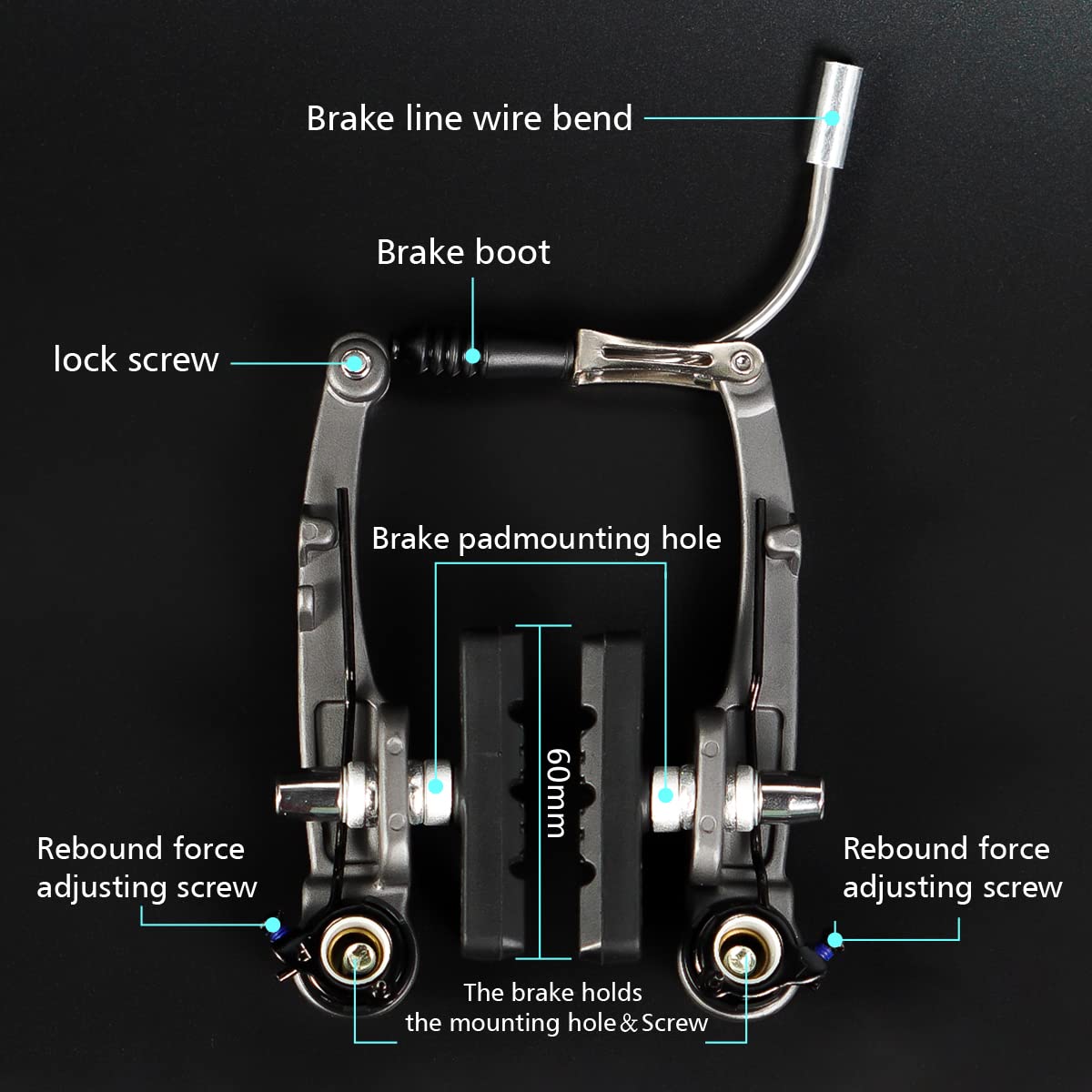 Brake line wire bend

Brake boot

lock screw

Brake padmounting hole

60mm

Rebound force adjusting screw

Rebound force adjusting screw

The brake holds the mounting hole＆Screw