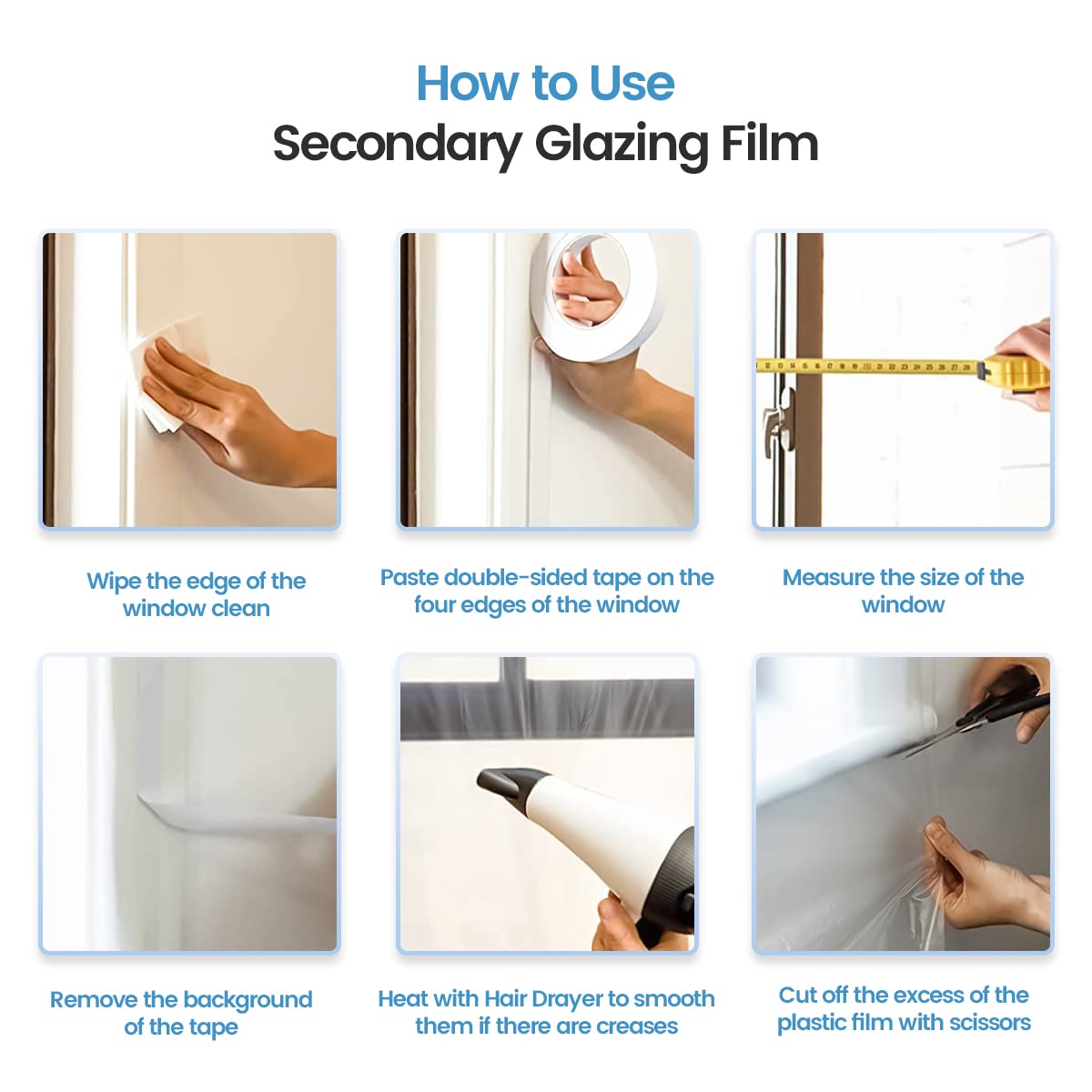 How to Use
Secondary Glazing Film

Wipe the edge of the window clean

Paste double-sided tape on the four edges of the window

Measure the size of the window

Remove the background of the tape

Heat with Hair Drayer to smooth them if there are creases

Cut off the excess of the plastic film with scissors