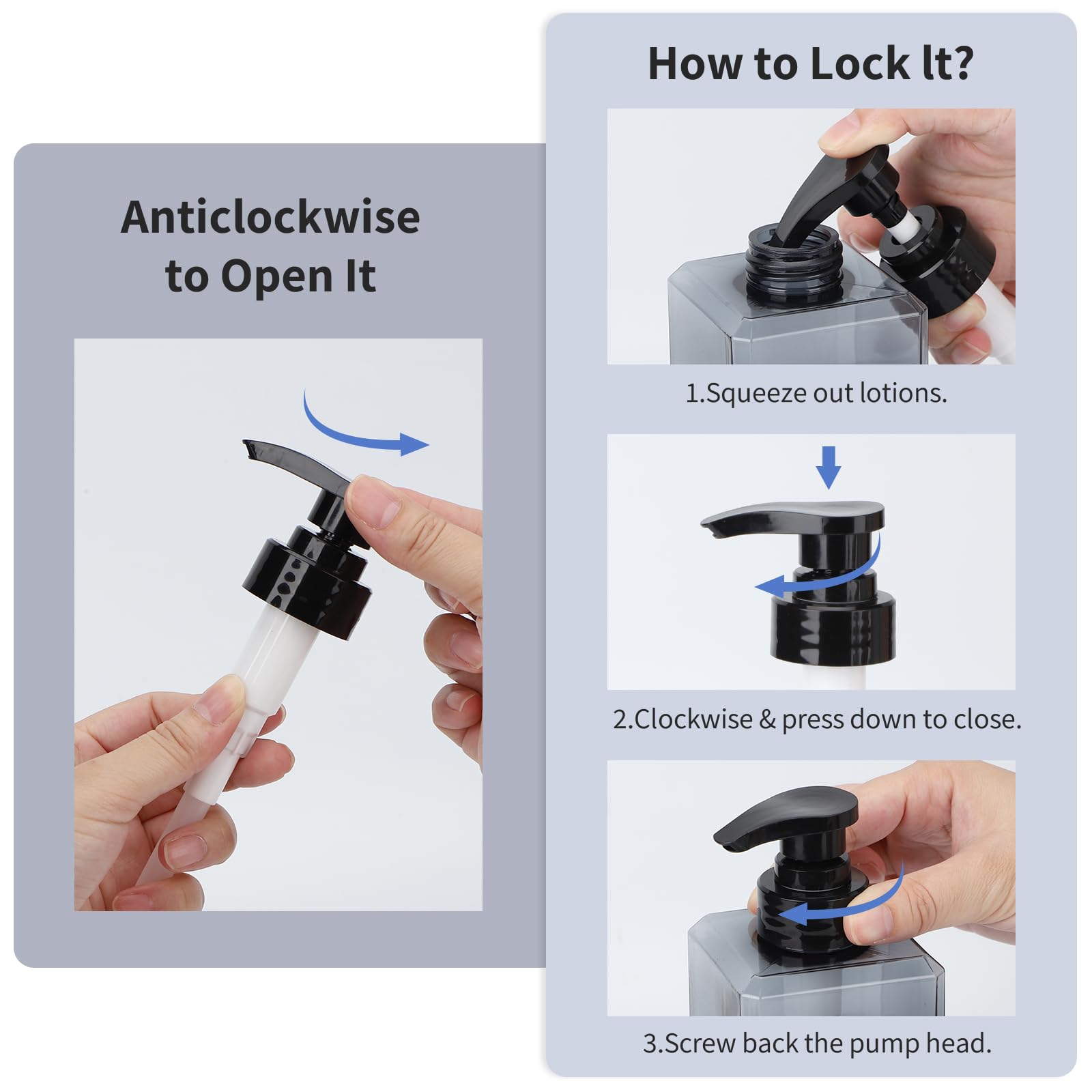 Anticlockwise to Open It

How to Lock It?

1.Squeeze out lotions.

2.Clockwise & press down to close.

3.Screw back the pump head.