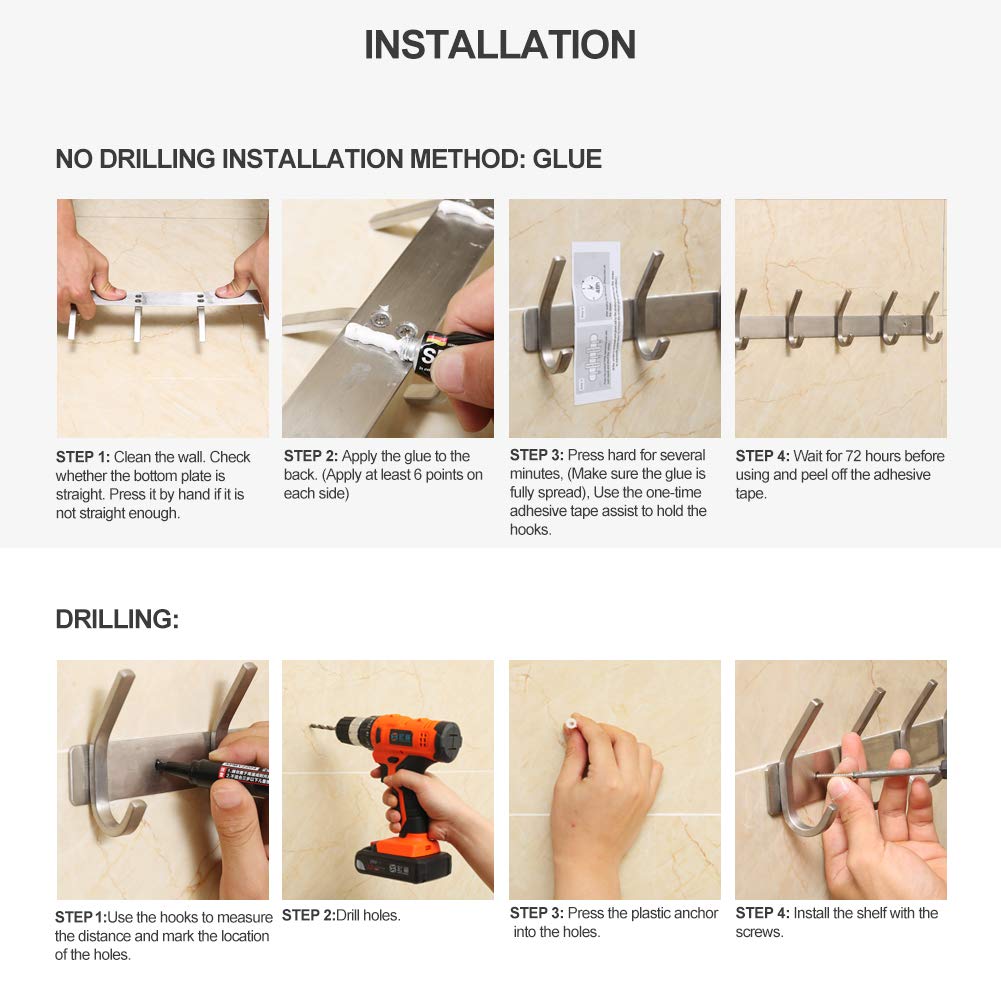 INSTALLATION

NO DRILLING INSTALLATION METHOD: GLUE

STEP 1: Clean the wall. Check whether the bottom plate is straight. Press it by hand if it is not straight enough.

STEP 2: Apply the glue to the back. (Apply at least 6 points on each side)

STEP 3: Press hard for several minutes, (Make sure the glue is fully spread), Use the one-time adhesive tape assist to hold the hooks.

STEP 4: Wait for 72 hours before using and peel off the adhesive tape.

DRILLING:

STEP 1:Use the hooks to measure the distance and mark the location of the holes.

STEP 2:Drill holes.

STEP 3: Press the plastic anchor into the holes.

STEP 4: Install the shelf with the screws.