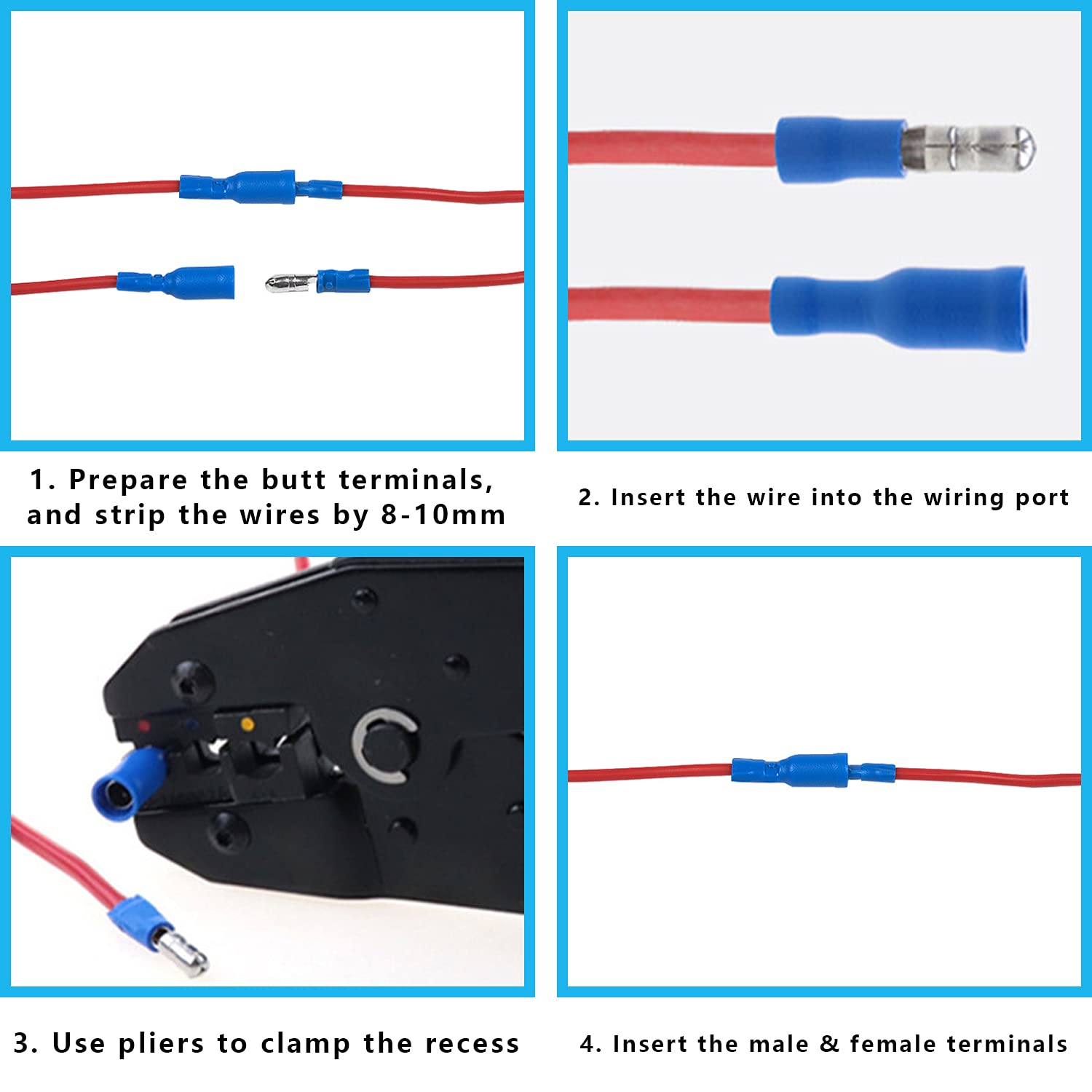 1. Prepare the butt terminals, and strip the wires by 8-10mm

2. Insert the wire into the wiring port

3. Use pliers to clamp the recess

4. Insert the male & female terminals