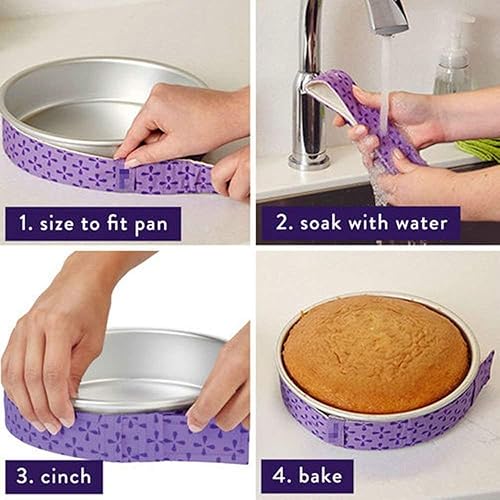 1. size to fit pan

2. soak with water

3. cinch

4. bake